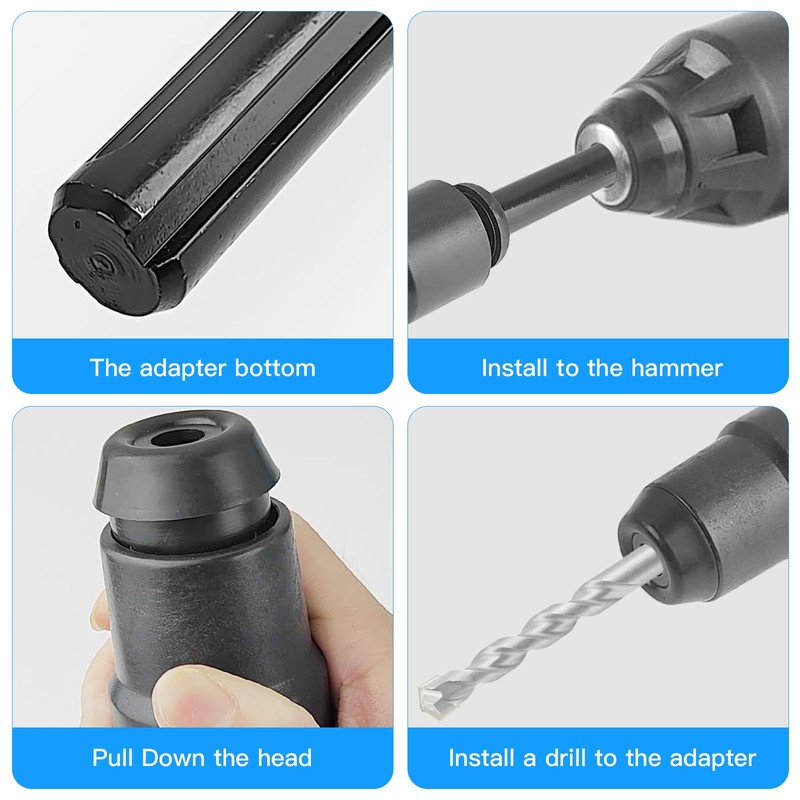 The adapter bottom

Install to the hammer

Pull Down the head

Install a drill to the adapter