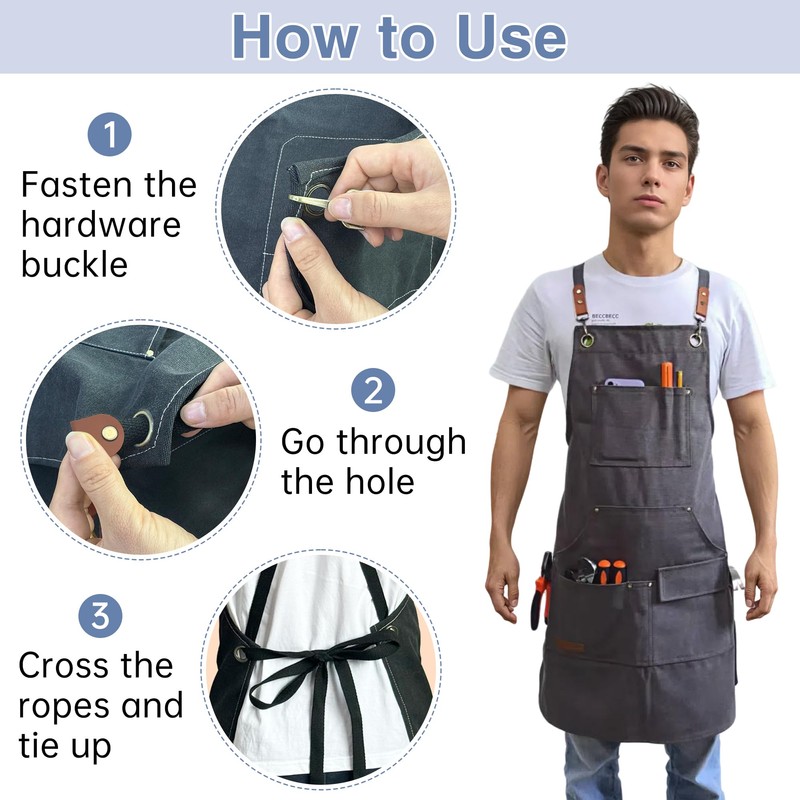 How to Use

1
Fasten the hardware buckle

2
Go through the hole

3
Cross the ropes and tie up

BECCBECC