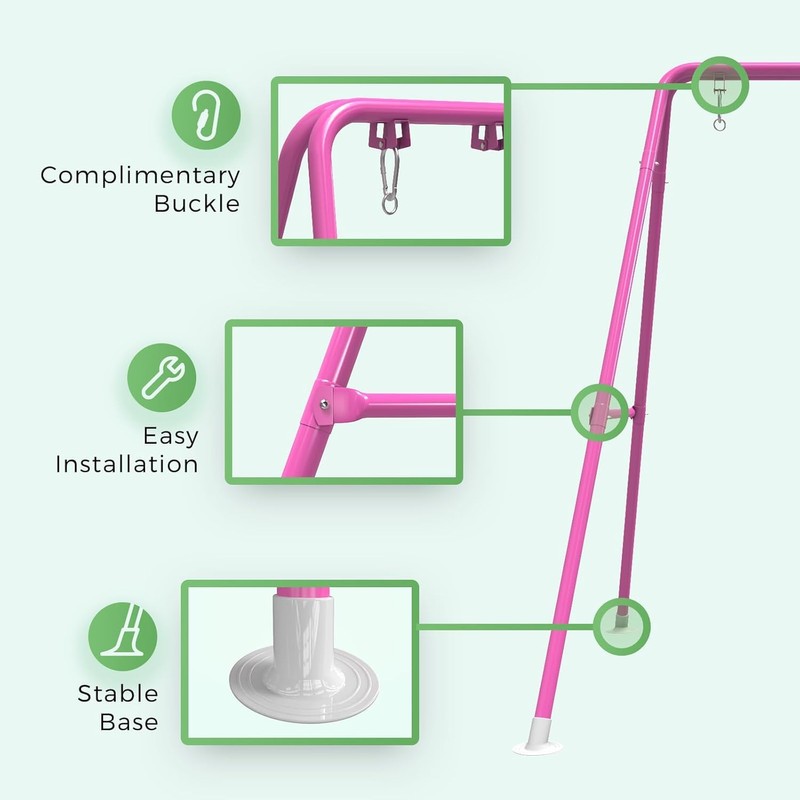 Complimentary Buckle

Easy Installation

Stable Base