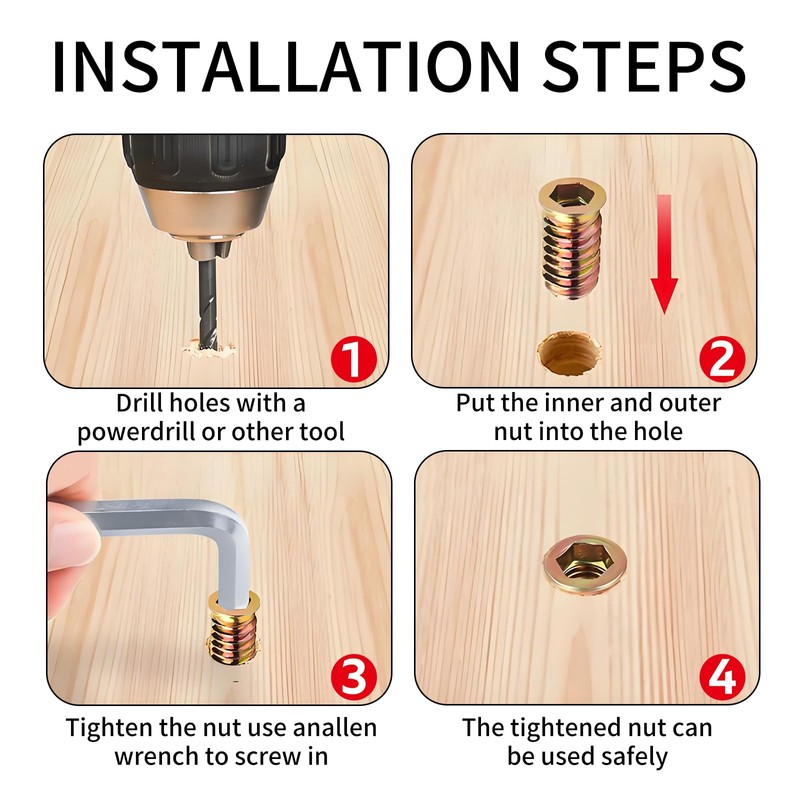 INSTALLATION STEPS

1

Drill holes with a powerdrill or other tool

2

Put the inner and outer nut into the hole

3

Tighten the nut use anallen wrench to screw in

4

The tightened nut can be used safely