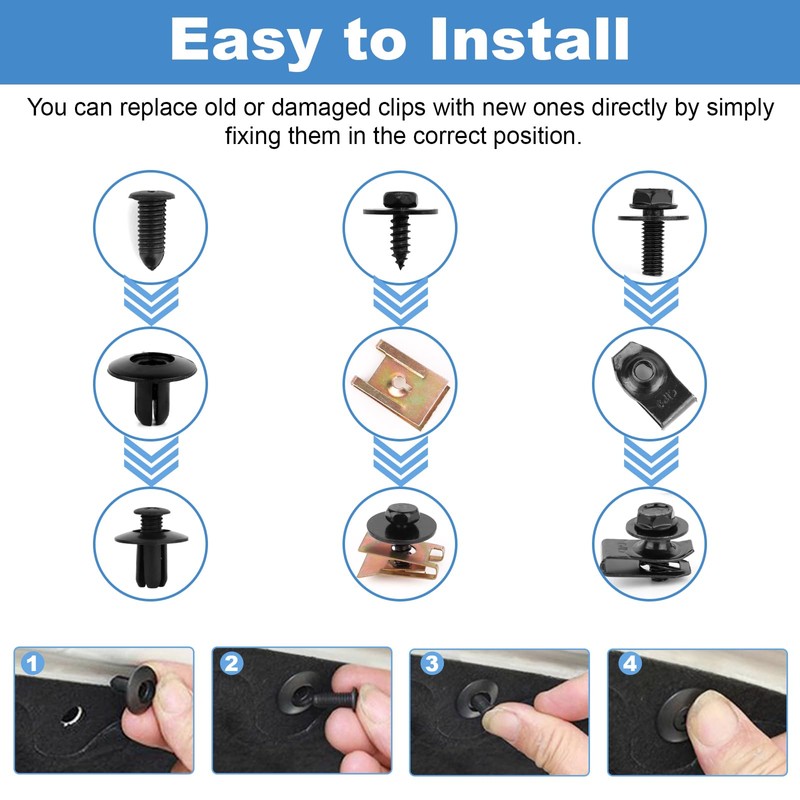 Easy to Install

You can replace old or damaged clips with new ones directly by simply fixing them in the correct position.

1

2

3

4