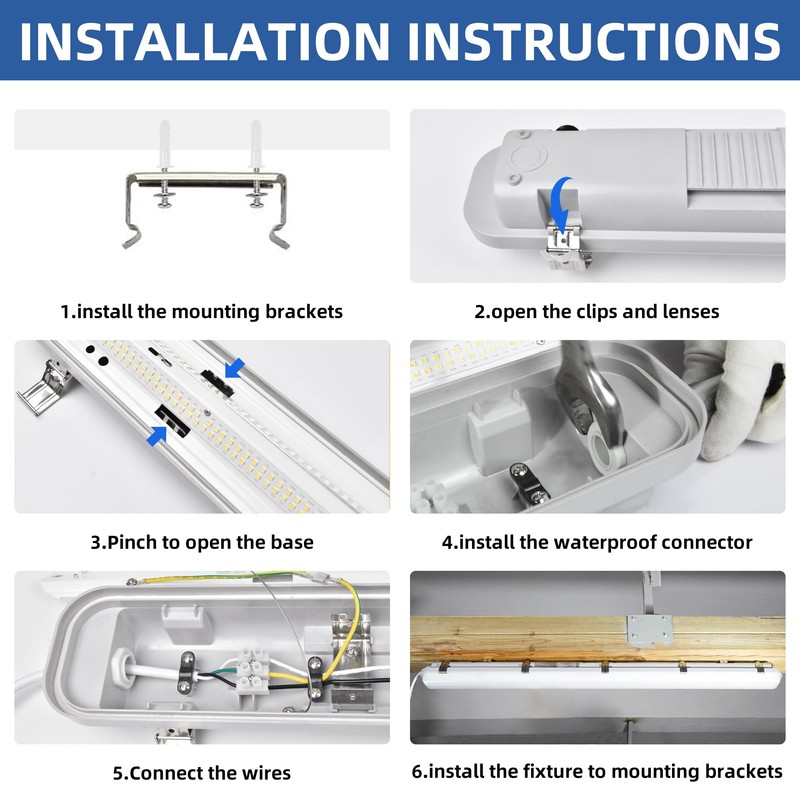 INSTALLATION INSTRUCTIONS

1.install the mounting brackets

2.open the clips and lenses

3.Pinch to open the base

4.install the waterproof connector

5.Connect the wires

6.install the fixture to mounting brackets