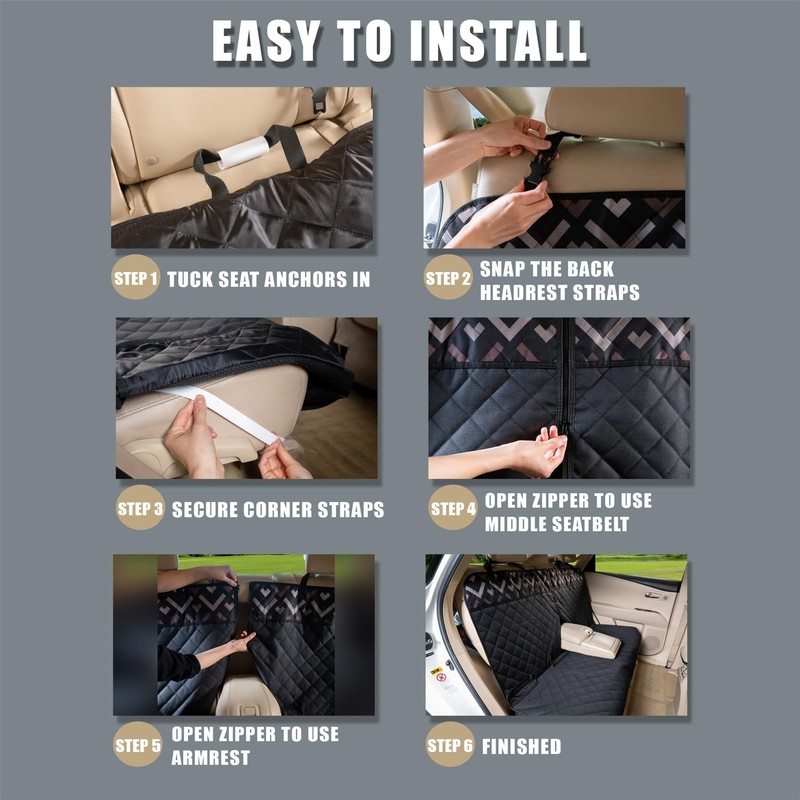 EASY TO INSTALL

STEP 1 TUCK SEAT ANCHORS IN

STEP 2 SNAP THE BACK HEADREST STRAPS

STEP 3 SECURE CORNER STRAPS

STEP 4 OPEN ZIPPER TO USE MIDDLE SEATBELT

STEP 5 OPEN ZIPPER TO USE ARMREST

STEP 6 FINISHED