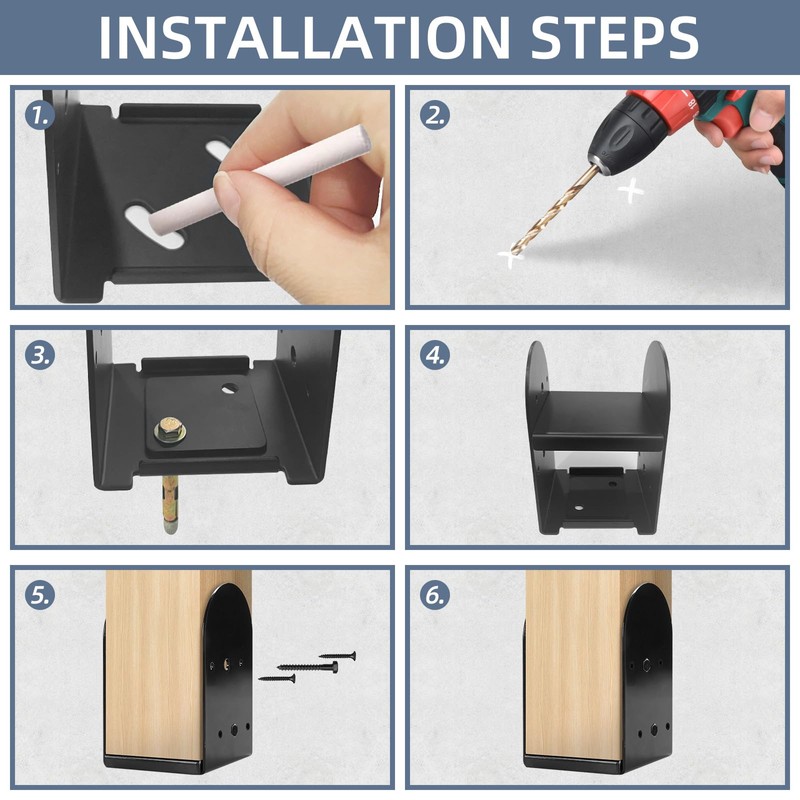 INSTALLATION STEPS

1.

2.

3.

4.

5.

6.