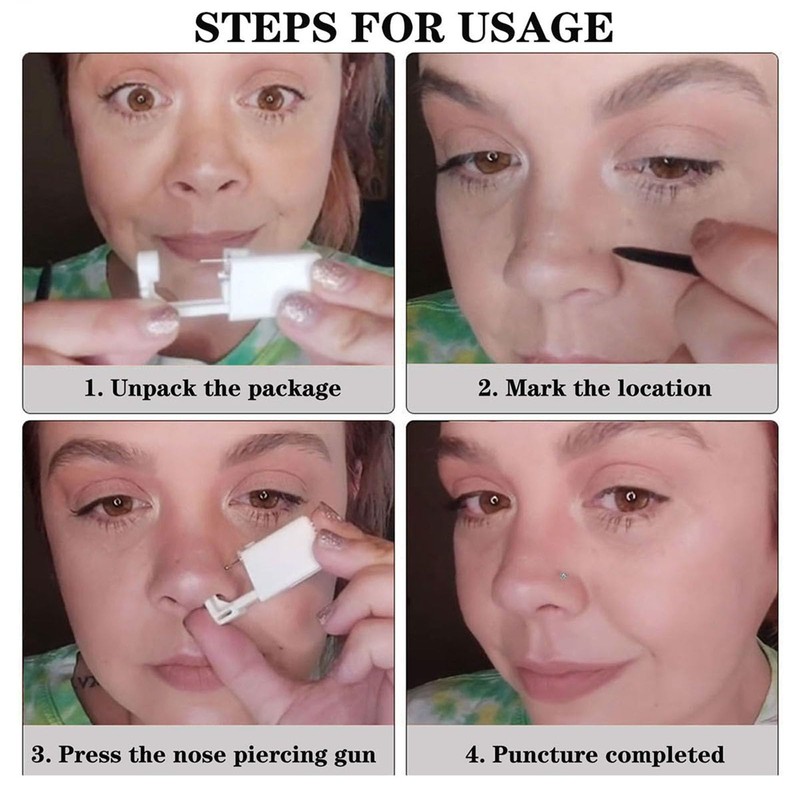 STEPS FOR USAGE

1. Unpack the package

2. Mark the location

3. Press the nose piercing gun

4. Puncture completed