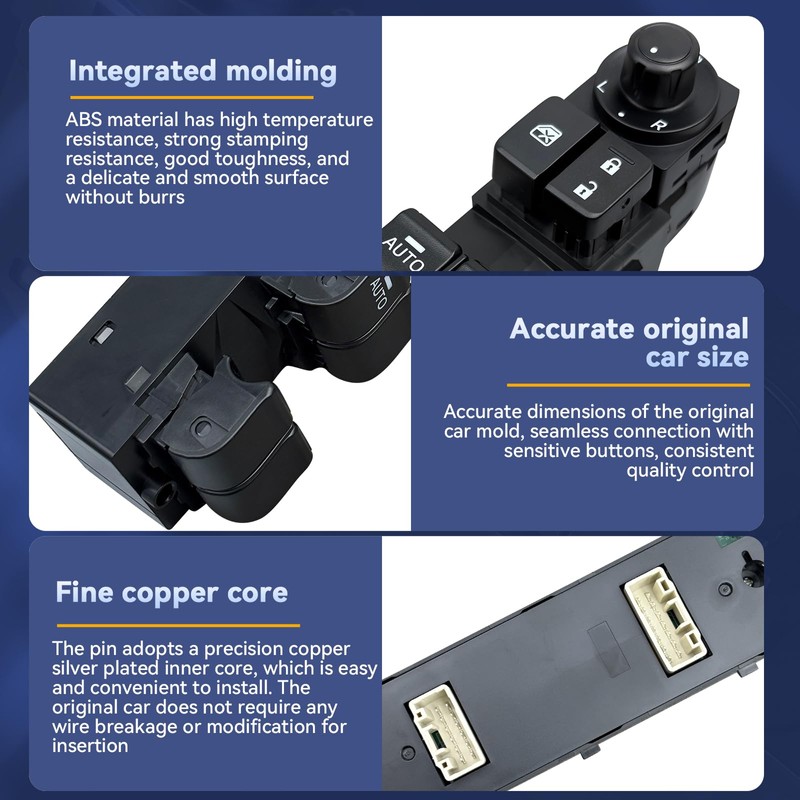 Integrated molding

ABS material has high temperature resistance, strong stamping resistance, good toughness, and a delicate and smooth surface without burrs

L R

AUTO

AUTO

Accurate original car size

Accurate dimensions of the original car mold, seamless connection with sensitive buttons, consistent quality control

Fine copper core

The pin adopts a precision copper silver plated inner core, which is easy and convenient to install. The original car does not require any wire breakage or modification for insertion