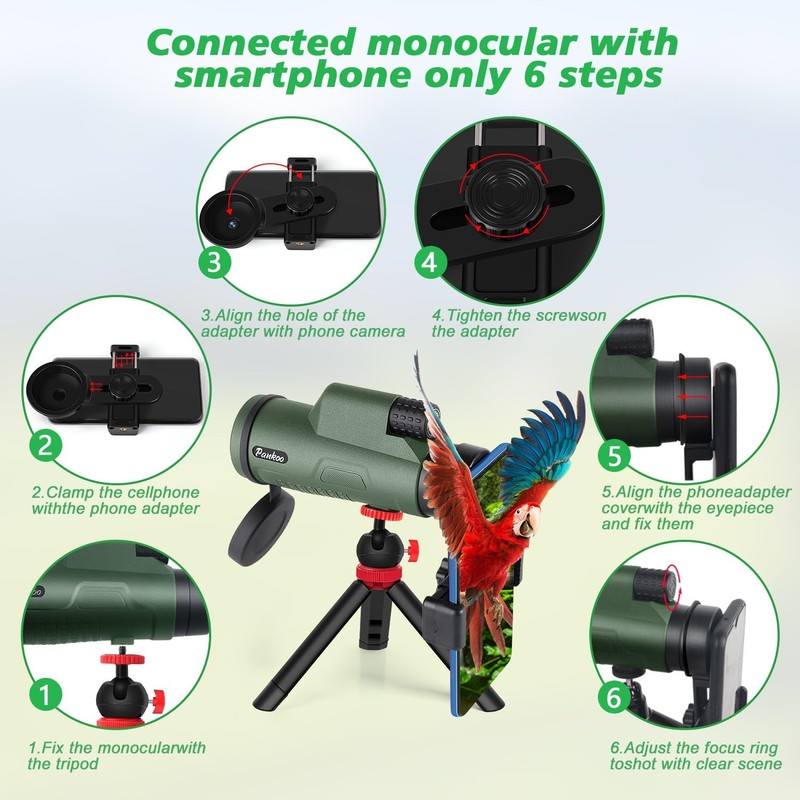 Connected monocular with smartphone only 6 steps

3

3.Align the hole of the adapter with phone camera

4

4.Tighten the screwson the adapter

2

2.Clamp the cellphone withthe phone adapter

Pankoo

5

5.Align the phoneadapter coverwith the eyepiece and fix them

1

1.Fix the monocularwith the tripod

6

6.Adjust the focus ring toshot with clear scene