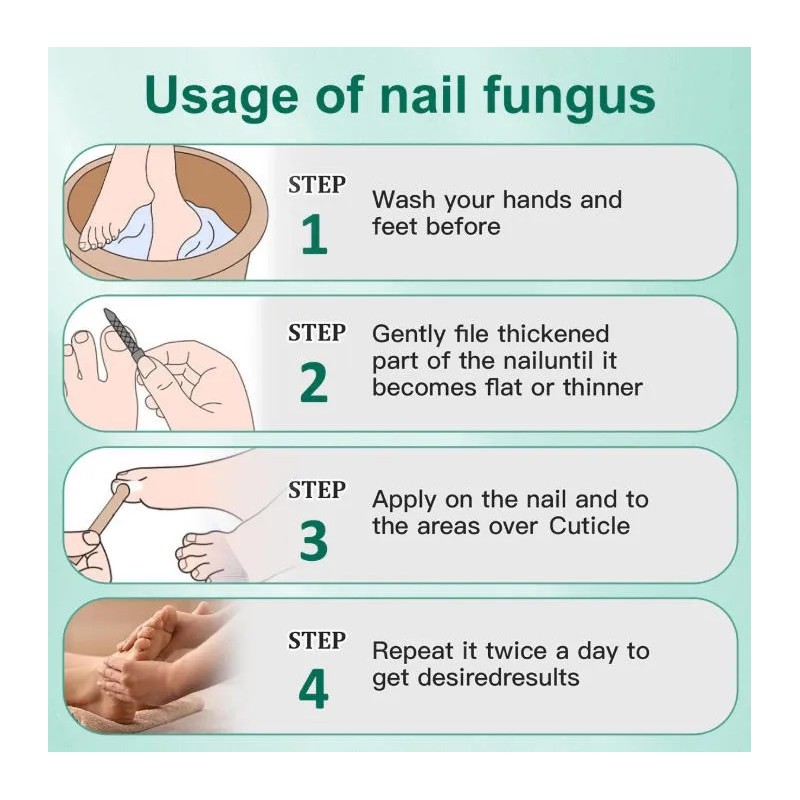 Usage of nail fungus

STEP
1
Wash your hands and feet before

STEP
2
Gently file thickened part of the nailuntil it becomes flat or thinner

STEP
3
Apply on the nail and to the areas over Cuticle

STEP
4
Repeat it twice a day to get desiredresults