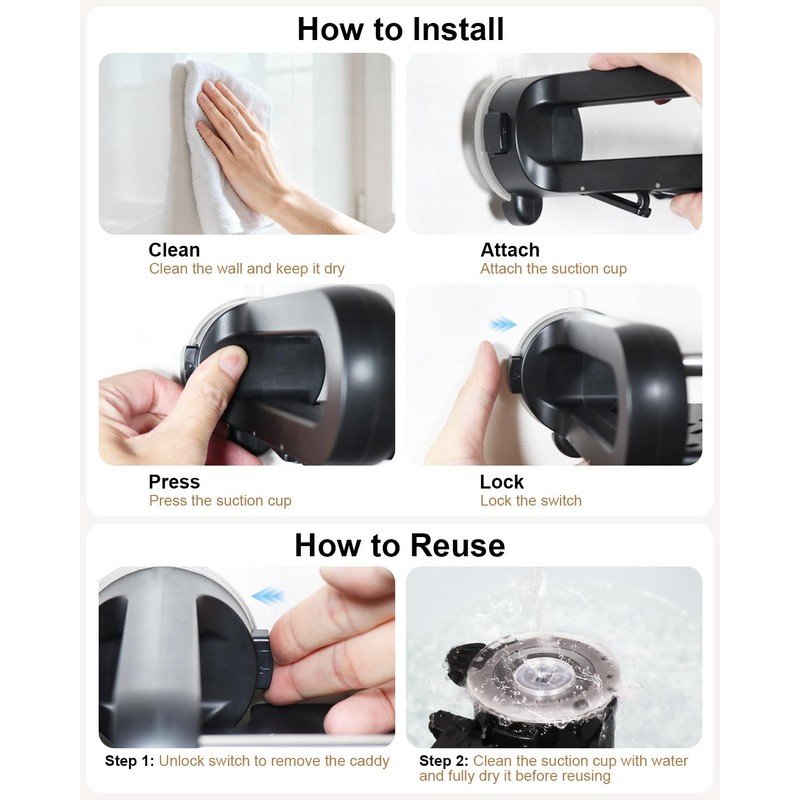 How to Install

Clean
Clean the wall and keep it dry

Attach
Attach the suction cup

Press
Press the suction cup

Lock
Lock the switch

How to Reuse

Step 1: Unlock switch to remove the caddy

Step 2: Clean the suction cup with water and fully dry it before reusing