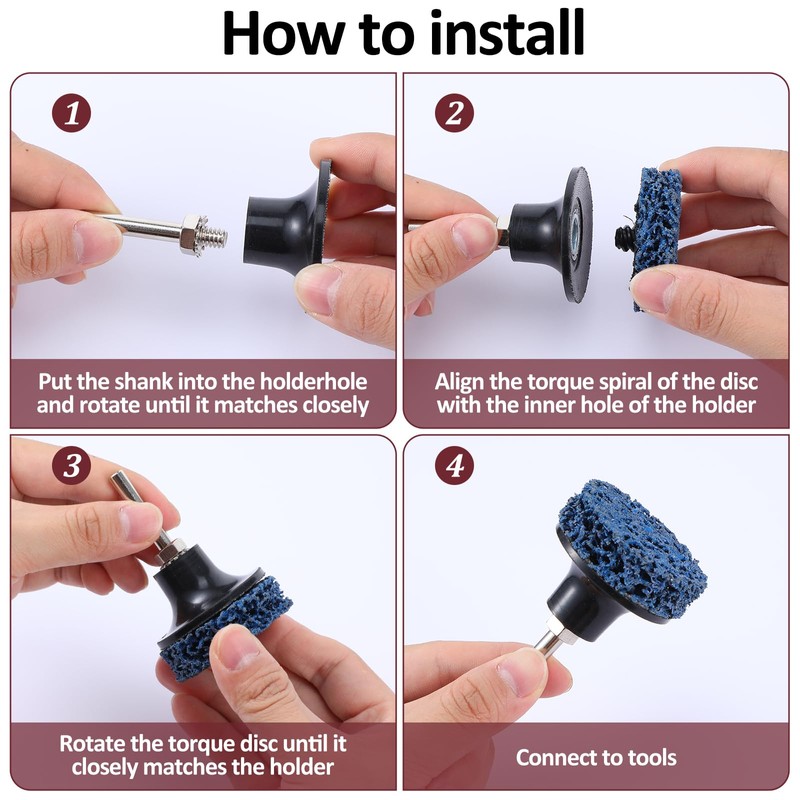 How to install

1

Put the shank into the holderhole and rotate until it matches closely

2

Align the torque spiral of the disc with the inner hole of the holder

3

Rotate the torque disc until it closely matches the holder

4

Connect to tools