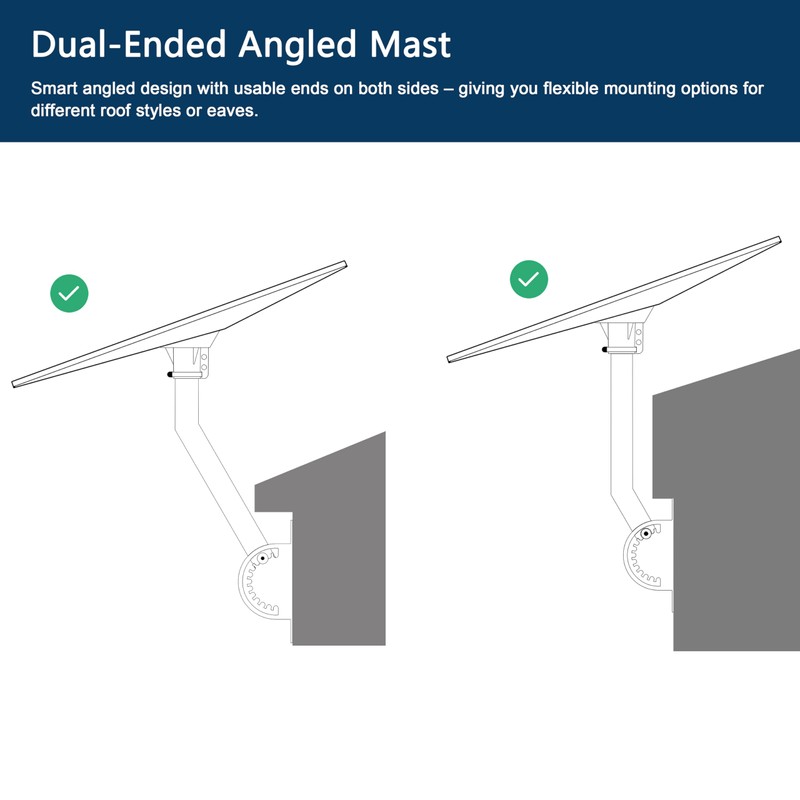 Dual-Ended Angled Mast

Smart angled design with usable ends on both sides – giving you flexible mounting options for different roof styles or eaves.