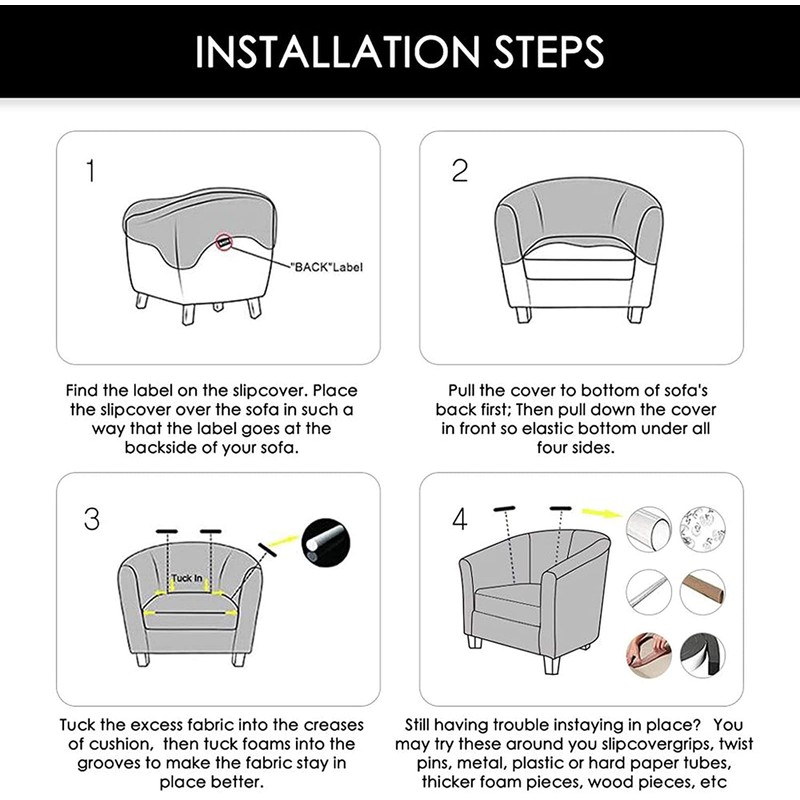 INSTALLATION STEPS

1

"BACK"Label

Find the label on the slipcover. Place the slipcover over the sofa in such a way that the label goes at the backside of your sofa.

2

Pull the cover to bottom of sofa's back first; Then pull down the cover in front so elastic bottom under all four sides.

3

Tuck In

Tuck the excess fabric into the creases of cushion, then tuck foams into the grooves to make the fabric stay in place better.

4

Still having trouble instaying in place? You may try these around you slipcovergrips, twist pins, metal, plastic or hard paper tubes, thicker foam pieces, wood pieces, etc