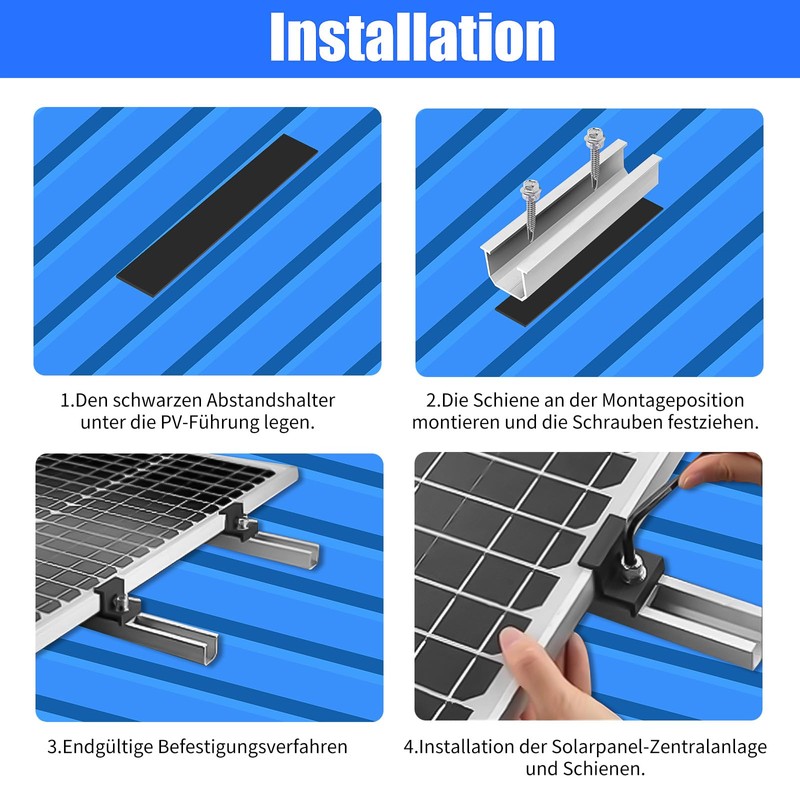 Installation

1.Den schwarzen Abstandshalter unter die PV-Führung legen.

2.Die Schiene an der Montageposition montieren und die Schrauben festziehen.

3.Endgültige Befestigungsverfahren

4.Installation der Solarpanel-Zentralanlage und Schienen.