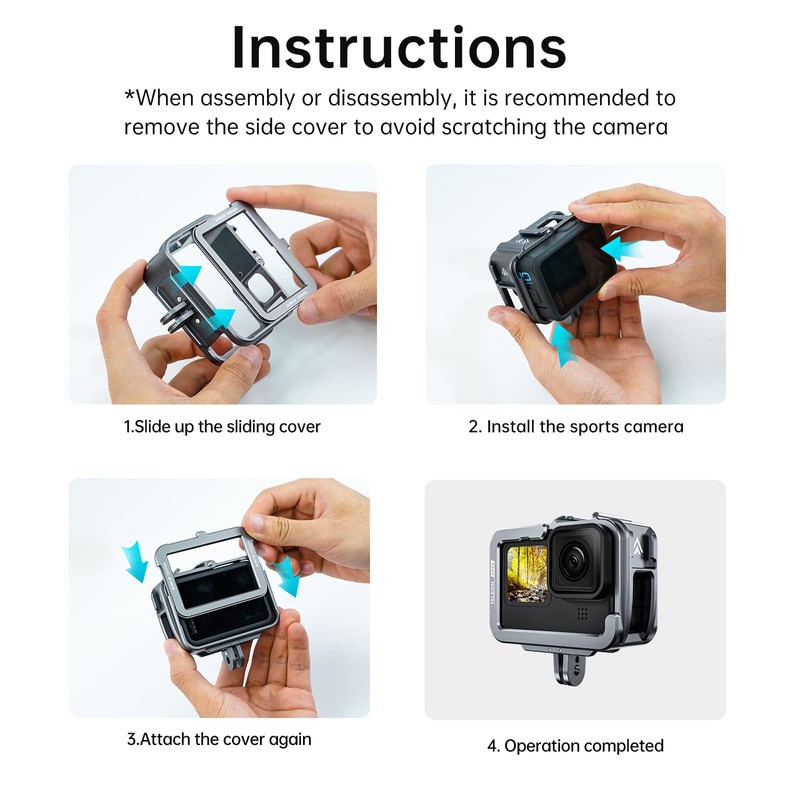 Instructions

*When assembly or disassembly, it is recommended to remove the side cover to avoid scratching the camera

1.Slide up the sliding cover

2. Install the sports camera

3.Attach the cover again

4. Operation completed