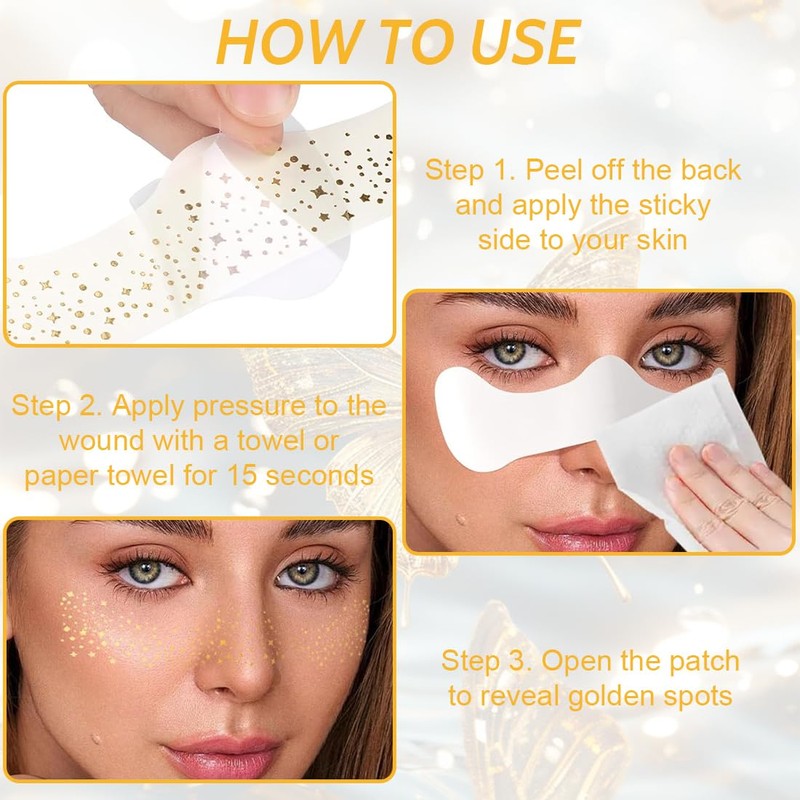 HOW TO USE

Step 1. Peel off the back and apply the sticky side to your skin

Step 2. Apply pressure to the wound with a towel or paper towel for 15 seconds

Step 3. Open the patch to reveal golden spots