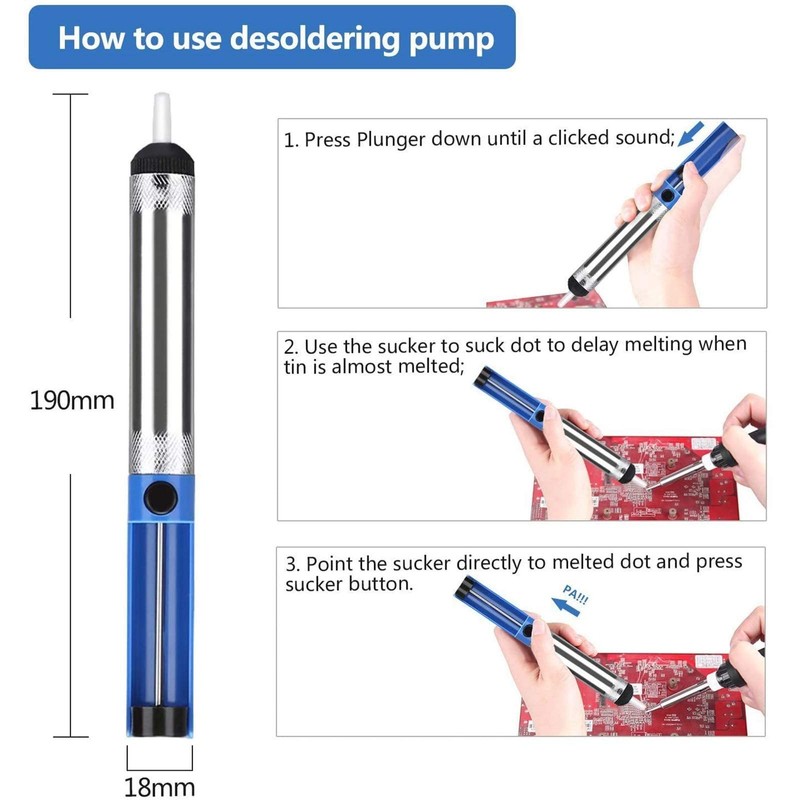 How to use desoldering pump

190mm

18mm

1. Press Plunger down until a clicked sound;

2. Use the sucker to suck dot to delay melting when tin is almost melted;

3. Point the sucker directly to melted dot and press sucker button.

PA!!!