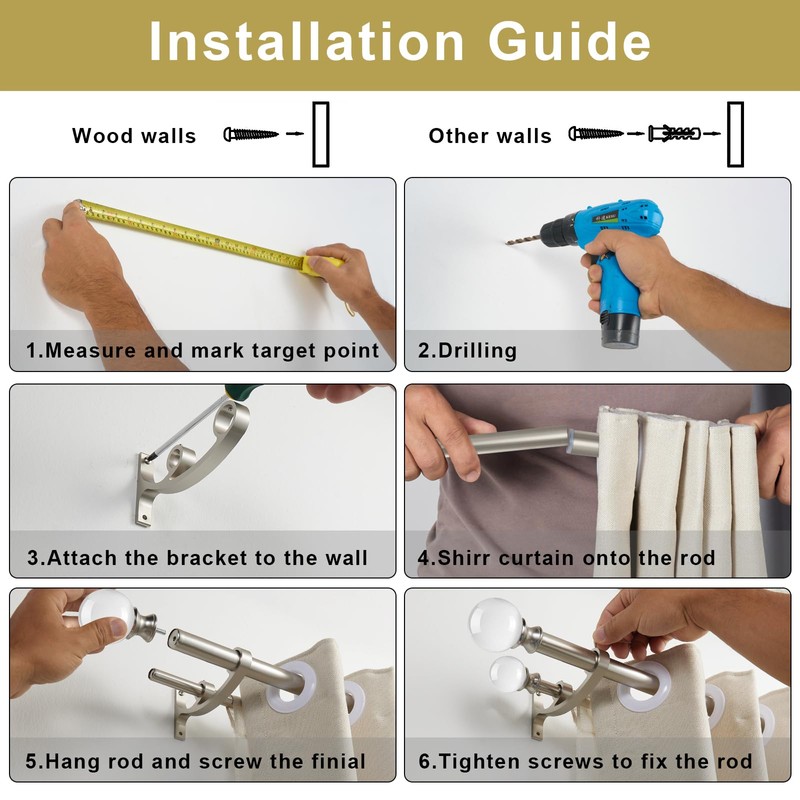 Installation Guide

Wood walls

Other walls

1.Measure and mark target point

2.Drilling

3.Attach the bracket to the wall

4.Shirr curtain onto the rod

5.Hang rod and screw the finial

6.Tighten screws to fix the rod