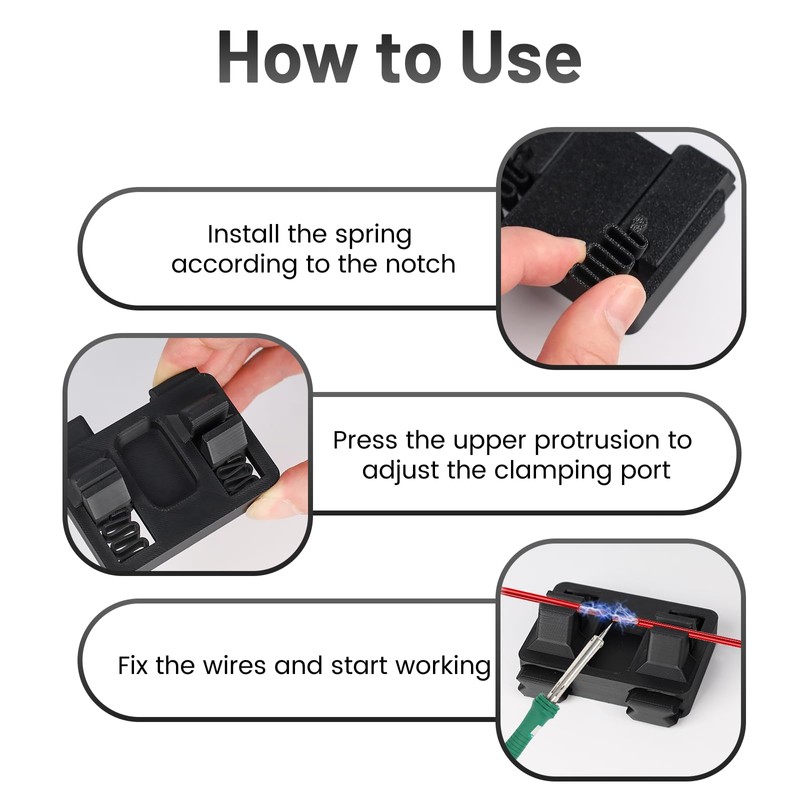 How to Use

Install the spring according to the notch

Press the upper protrusion to adjust the clamping port

Fix the wires and start working