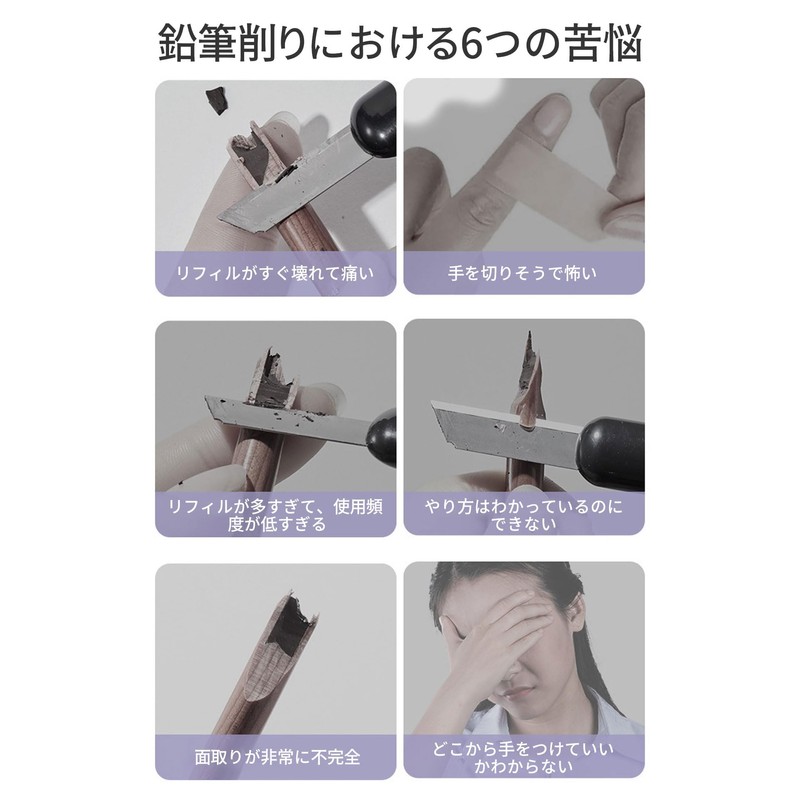 鉛筆削りにおける6つの苦悩

リフィルがすぐ壊れて痛い

手を切りそうで怖い

リフィルが多すぎて、使用頻度が低すぎる

やり方はわかっているのにできない

面取りが非常に不完全

どこから手をつけていいかわからない