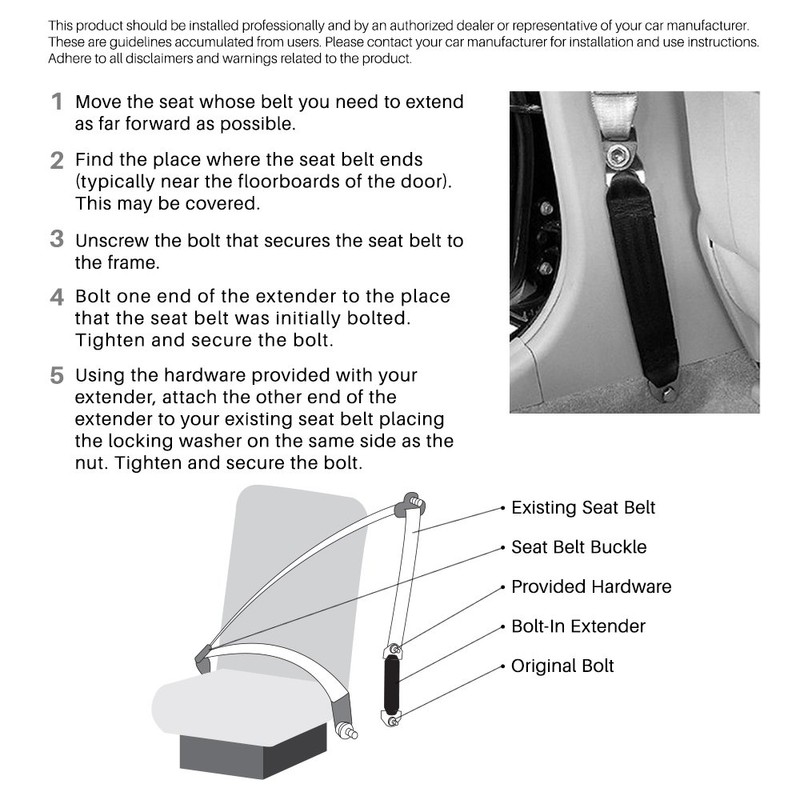 This product should be installed professionally and by an authorized dealer or representative of your car manufacturer. These are guidelines accumulated from users. Please contact your car manufacturer for installation and use instructions. Adhere to all disclaimers and warnings related to the product.

1 Move the seat whose belt you need to extend as far forward as possible.

2 Find the place where the seat belt ends (typically near the floorboards of the door). This may be covered.

3 Unscrew the bolt that secures the seat belt to the frame.

4 Bolt one end of the extender to the place that the seat belt was initially bolted. Tighten and secure the bolt.

5 Using the hardware provided with your extender, attach the other end of the extender to your existing seat belt placing the locking washer on the same side as the nut. Tighten and secure the bolt.

Existing Seat Belt
Seat Belt Buckle
Provided Hardware
Bolt-In Extender
Original Bolt