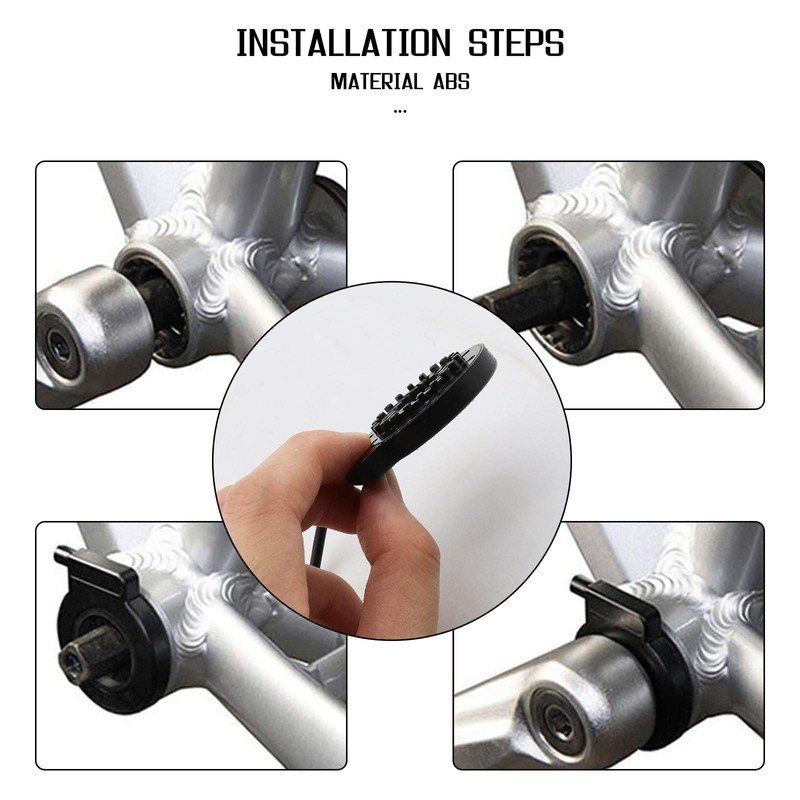 INSTALLATION STEPS

MATERIAL ABS

...