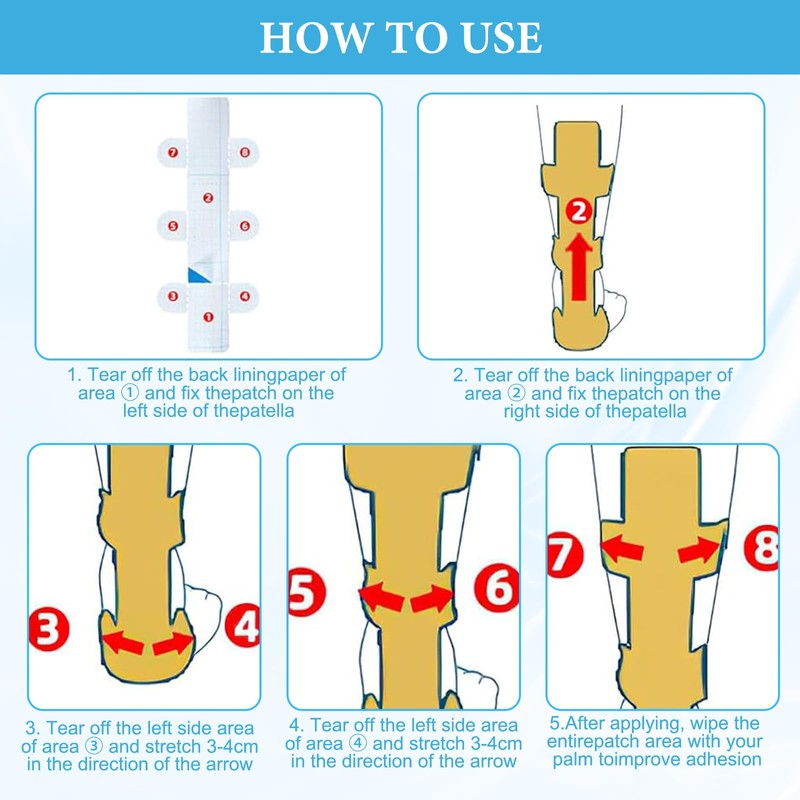 HOW TO USE

7 8
2
5 6
3 4
1

2

1. Tear off the back liningpaper of area ① and fix thepatch on the left side of thepatella

2. Tear off the back liningpaper of area ② and fix thepatch on the right side of thepatella

3 4

5 6

7 8

3. Tear off the left side area of area ③ and stretch 3-4cm in the direction of the arrow

4. Tear off the left side area of area ④ and stretch 3-4cm in the direction of the arrow

5.After applying, wipe the entirepatch area with your palm toimprove adhesion