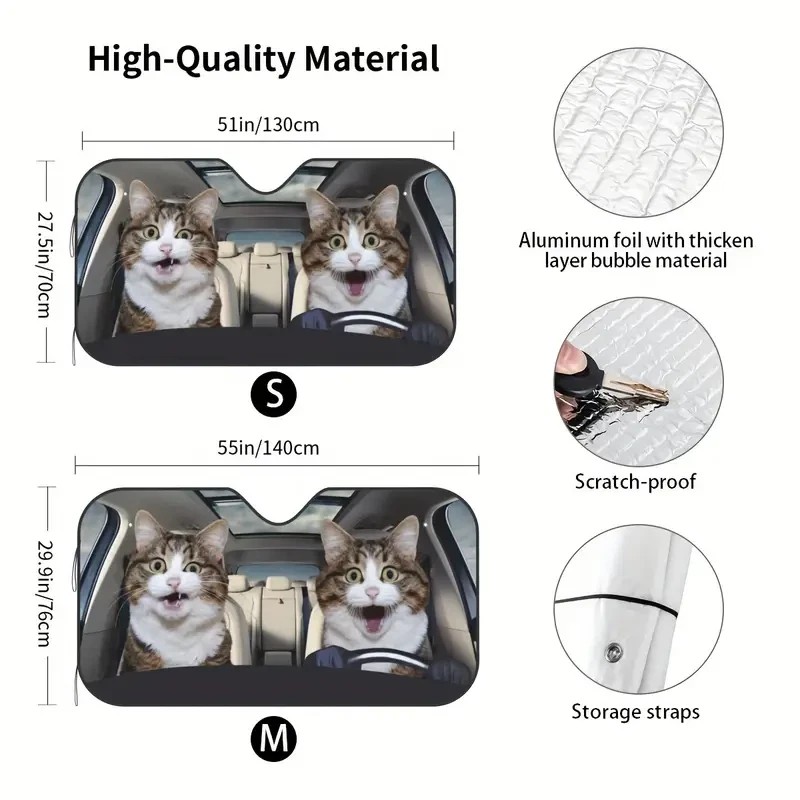 High-Quality Material

51in/130cm

27.5in/70cm

S

55in/140cm

29.9in/76cm

M

Aluminum foil with thicken layer bubble material

Scratch-proof

Storage straps