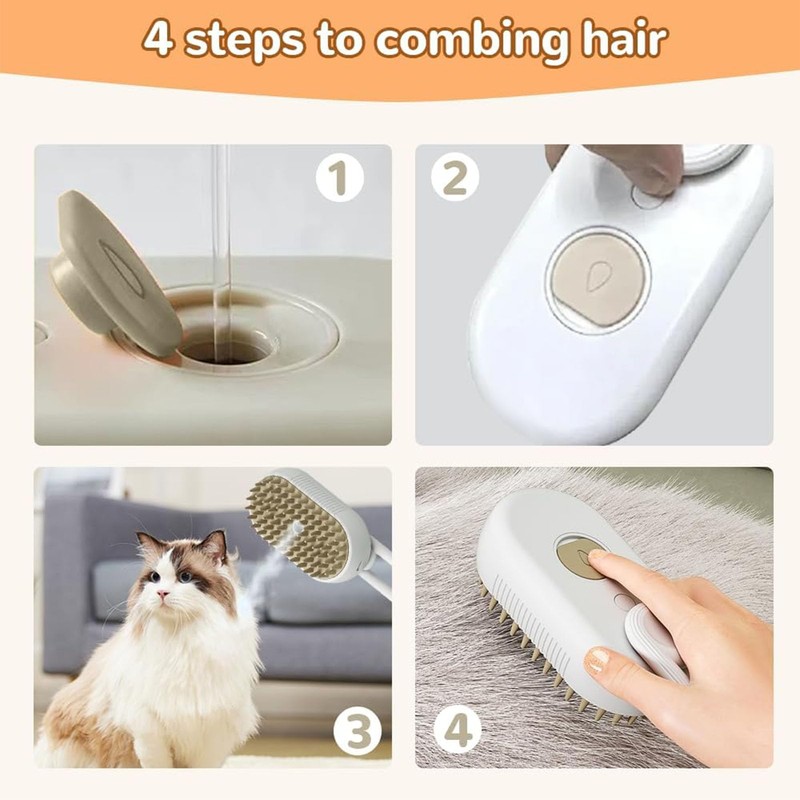 4 steps to combing hair

1

2

3

4