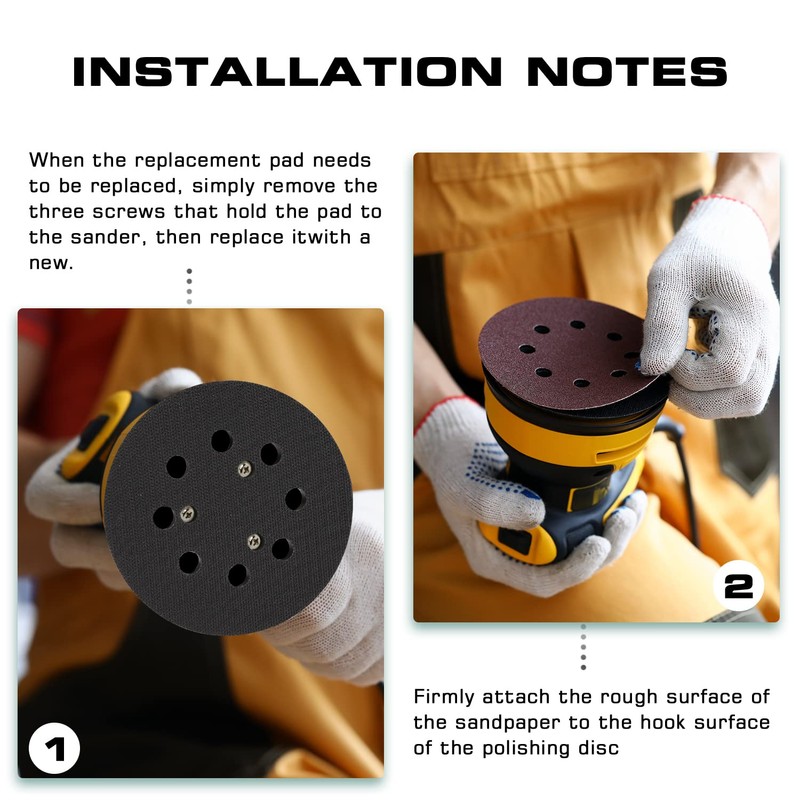 INSTALLATION NOTES

When the replacement pad needs to be replaced, simply remove the three screws that hold the pad to the sander, then replace itwith a new.

1

2

Firmly attach the rough surface of the sandpaper to the hook surface of the polishing disc