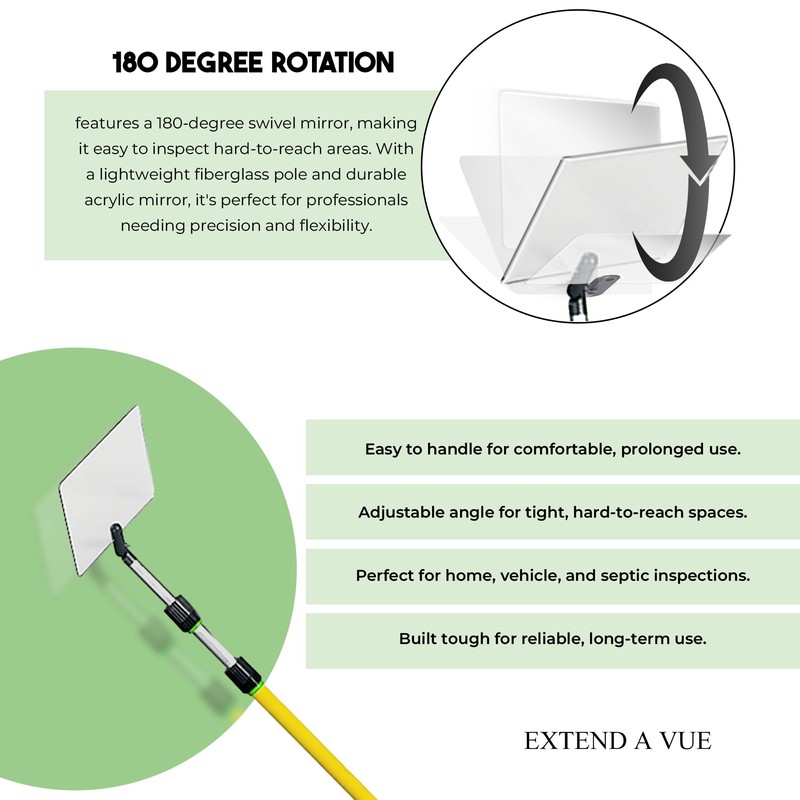 180 DEGREE ROTATION

features a 180-degree swivel mirror, making it easy to inspect hard-to-reach areas. With a lightweight fiberglass pole and durable acrylic mirror, it's perfect for professionals needing precision and flexibility.

Easy to handle for comfortable, prolonged use.

Adjustable angle for tight, hard-to-reach spaces.

Perfect for home, vehicle, and septic inspections.

Built tough for reliable, long-term use.

EXTEND A VUE