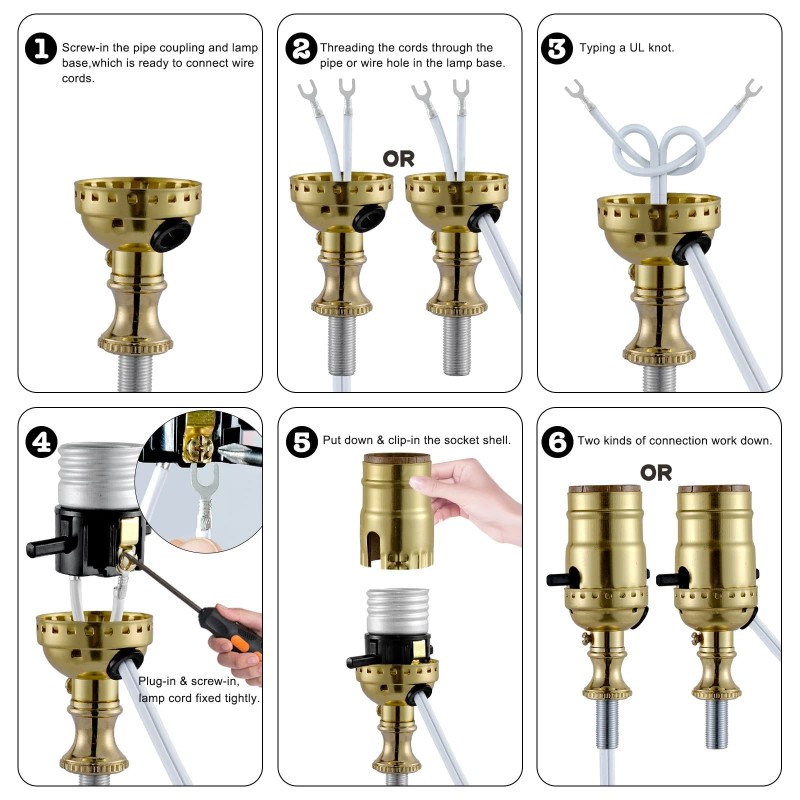 1 Screw-in the pipe coupling and lamp base,which is ready to connect wire cords.

2 Threading the cords through the pipe or wire hole in the lamp base.

OR

3 Typing a UL knot.

4

Plug-in & screw-in, lamp cord fixed tightly.

5 Put down & clip-in the socket shell.

6 Two kinds of connection work down.

OR