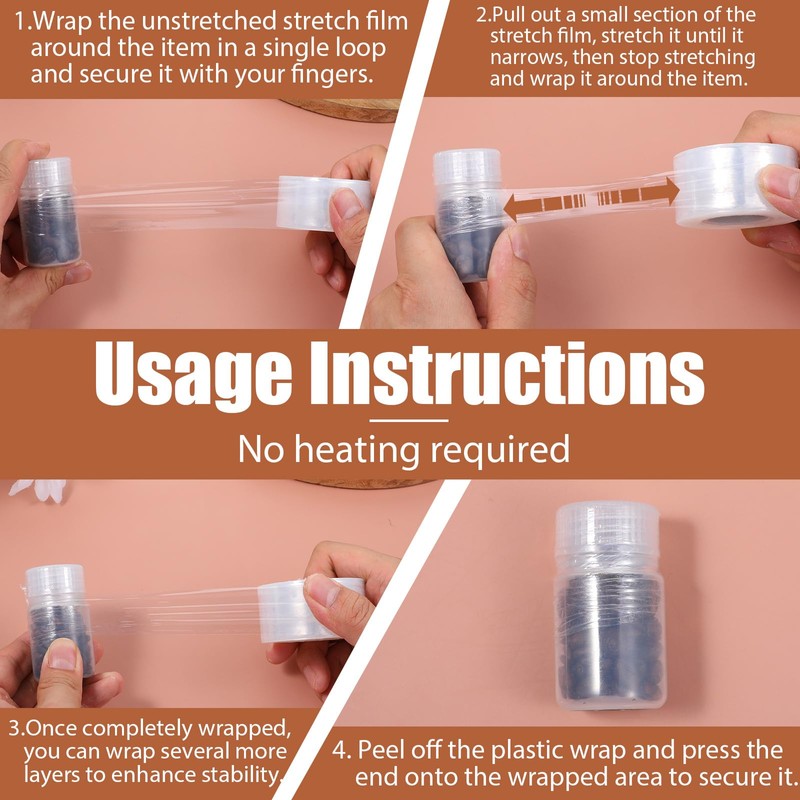 1.Wrap the unstretched stretch film around the item in a single loop and secure it with your fingers.

2.Pull out a small section of the stretch film, stretch it until it narrows, then stop stretching and wrap it around the item.

Usage Instructions

No heating required

3.Once completely wrapped, you can wrap several more layers to enhance stability.

4. Peel off the plastic wrap and press the end onto the wrapped area to secure it.