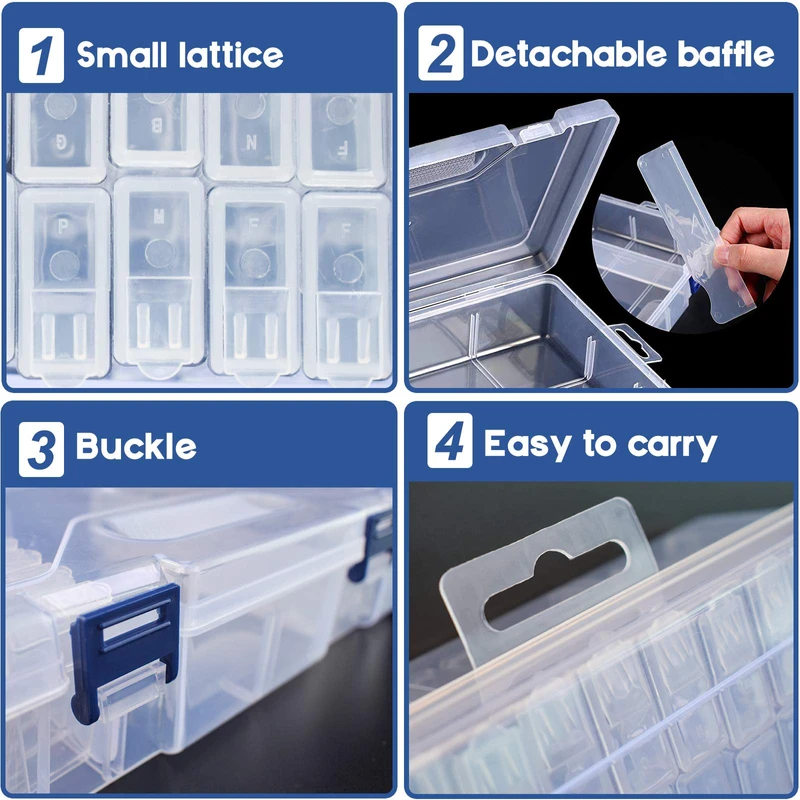 1 Small lattice

G B N F
P M F F

2 Detachable baffle

3 Buckle

4 Easy to carry