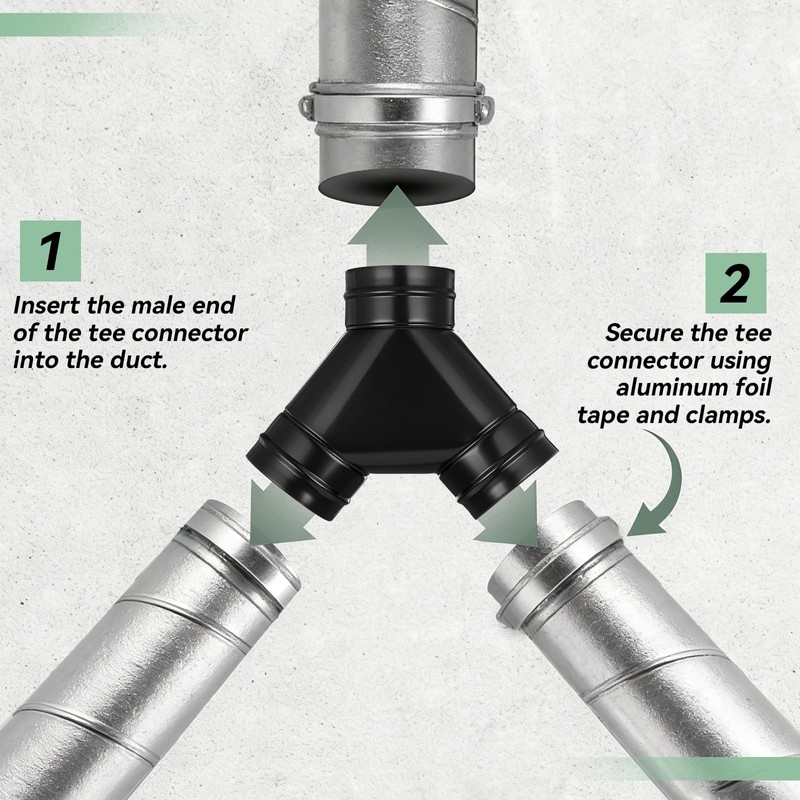 1

Insert the male end of the tee connector into the duct.

2

Secure the tee connector using aluminum foil tape and clamps.