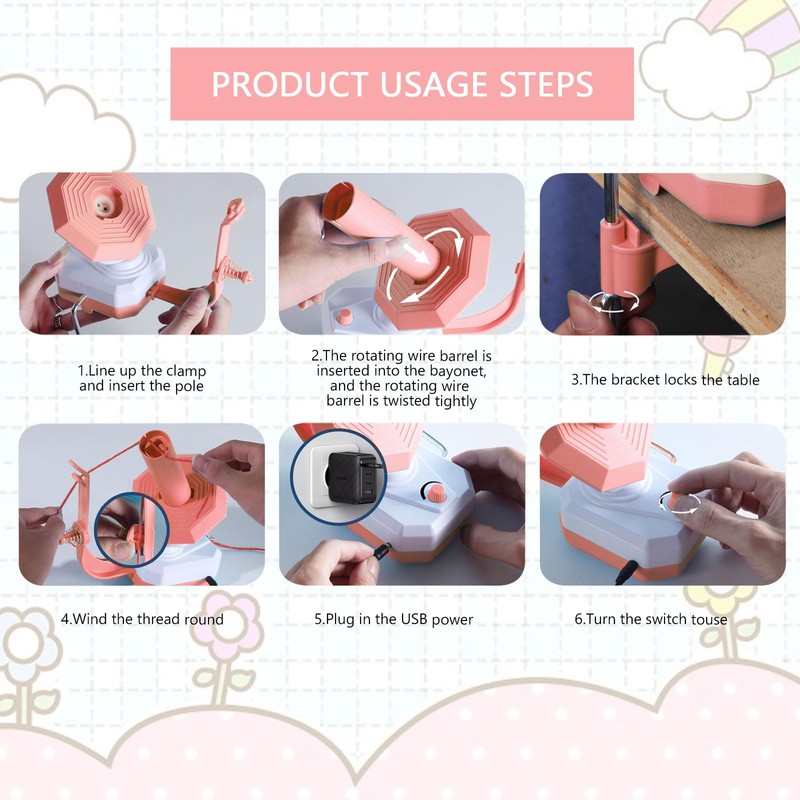 PRODUCT USAGE STEPS

1.Line up the clamp and insert the pole

2.The rotating wire barrel is inserted into the bayonet, and the rotating wire barrel is twisted tightly

3.The bracket locks the table

4.Wind the thread round

5.Plug in the USB power

6.Turn the switch touse