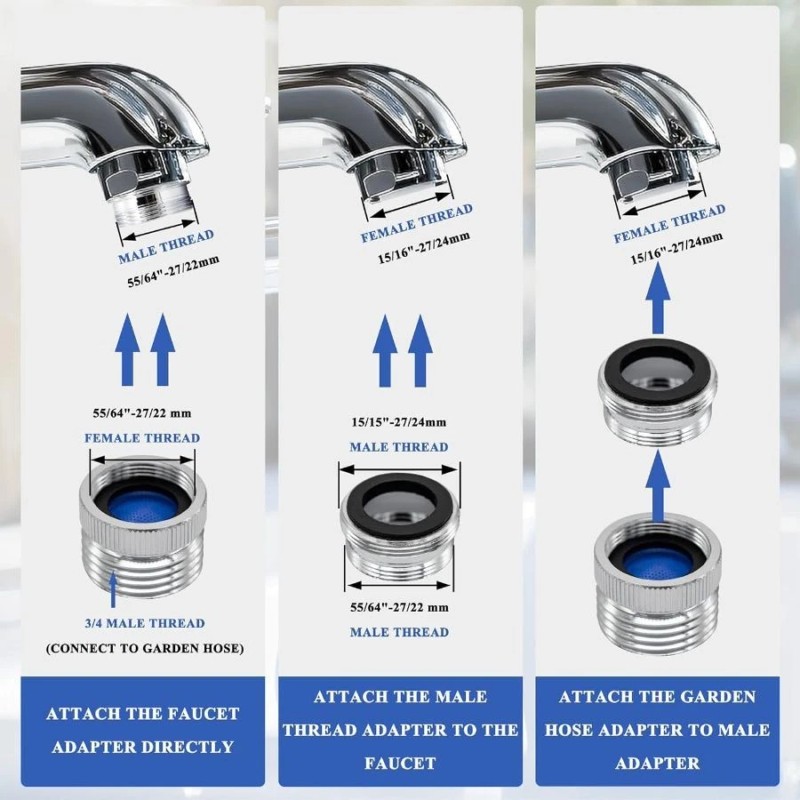 MALE THREAD
55/64"-27/22mm

55/64"-27/22 mm
FEMALE THREAD

3/4 MALE THREAD
(CONNECT TO GARDEN HOSE)

ATTACH THE FAUCET ADAPTER DIRECTLY

FEMALE THREAD
15/16"-27/24mm

15/15"-27/24mm
MALE THREAD

55/64"-27/22 mm
MALE THREAD

ATTACH THE MALE THREAD ADAPTER TO THE FAUCET

FEMALE THREAD
15/16"-27/24mm

ATTACH THE GARDEN HOSE ADAPTER TO MALE ADAPTER