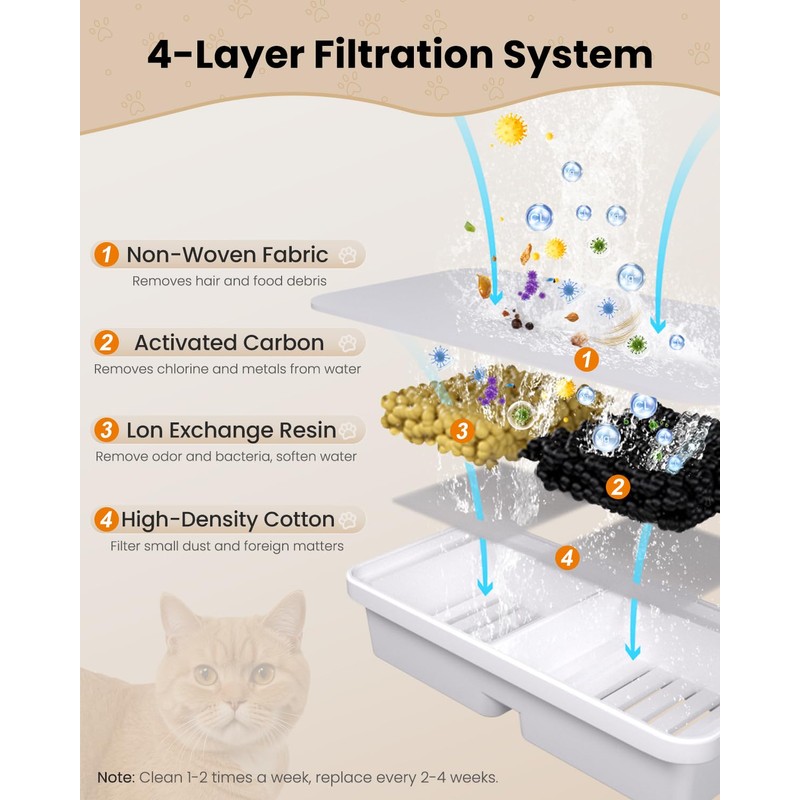 4-Layer Filtration System

1 Non-Woven Fabric
Removes hair and food debris

2 Activated Carbon
Removes chlorine and metals from water

3 Lon Exchange Resin
Remove odor and bacteria, soften water

4 High-Density Cotton
Filter small dust and foreign matters

1

3

2

4

Note: Clean 1-2 times a week, replace every 2-4 weeks.