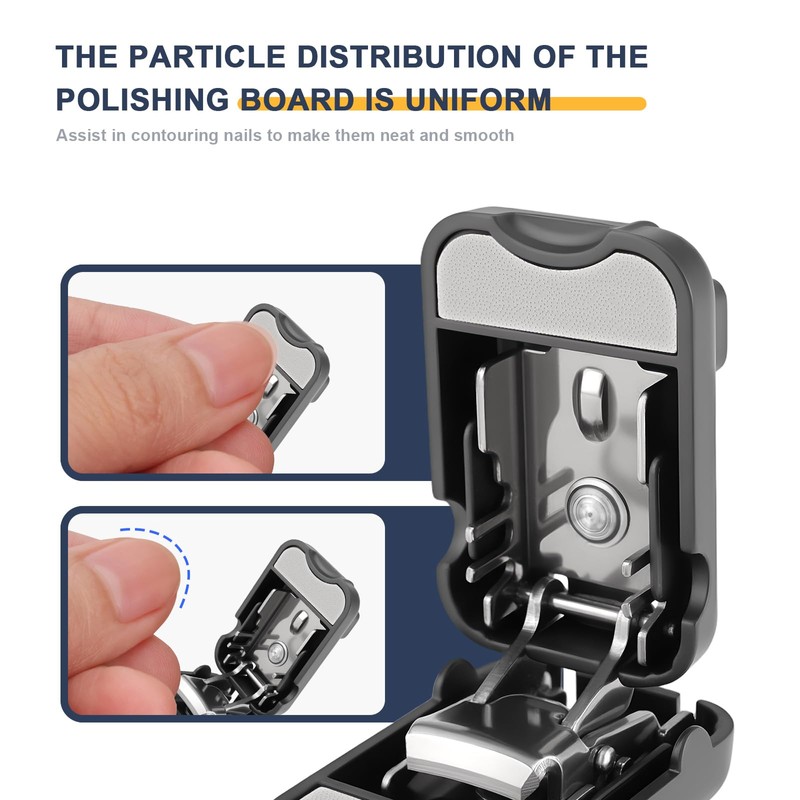 THE PARTICLE DISTRIBUTION OF THE POLISHING BOARD IS UNIFORM

Assist in contouring nails to make them neat and smooth