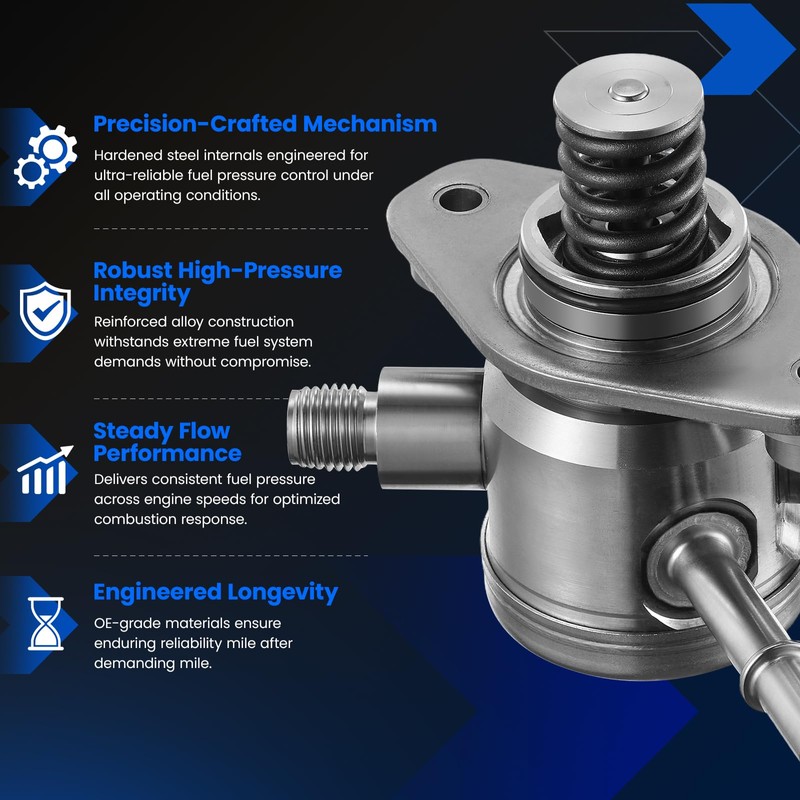 Precision-Crafted Mechanism

Hardened steel internals engineered for ultra-reliable fuel pressure control under all operating conditions.

Robust High-Pressure Integrity

Reinforced alloy construction withstands extreme fuel system demands without compromise.

Steady Flow Performance

Delivers consistent fuel pressure across engine speeds for optimized combustion response.

Engineered Longevity

OE-grade materials ensure enduring reliability mile after demanding mile.