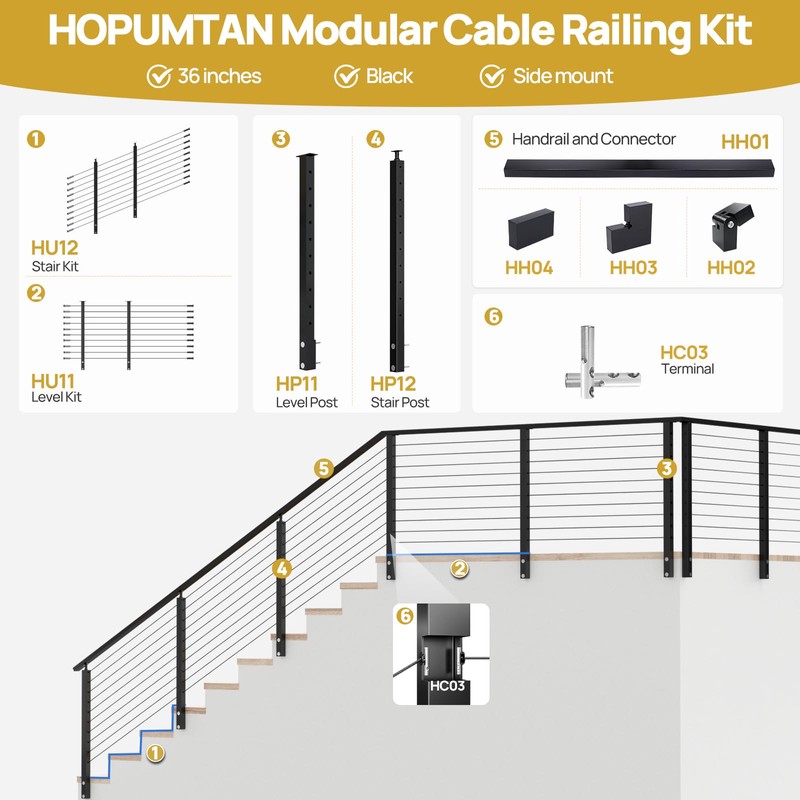 HOPUMTAN Modular Cable Railing Kit

36 inches Black Side mount

1
HU12
Stair Kit

2
HU11
Level Kit

3
HP11
Level Post

4
HP12
Stair Post

5 Handrail and Connector HH01

HH04 HH03 HH02

6
HC03
Terminal

5 3 4 2 6 HC03 1