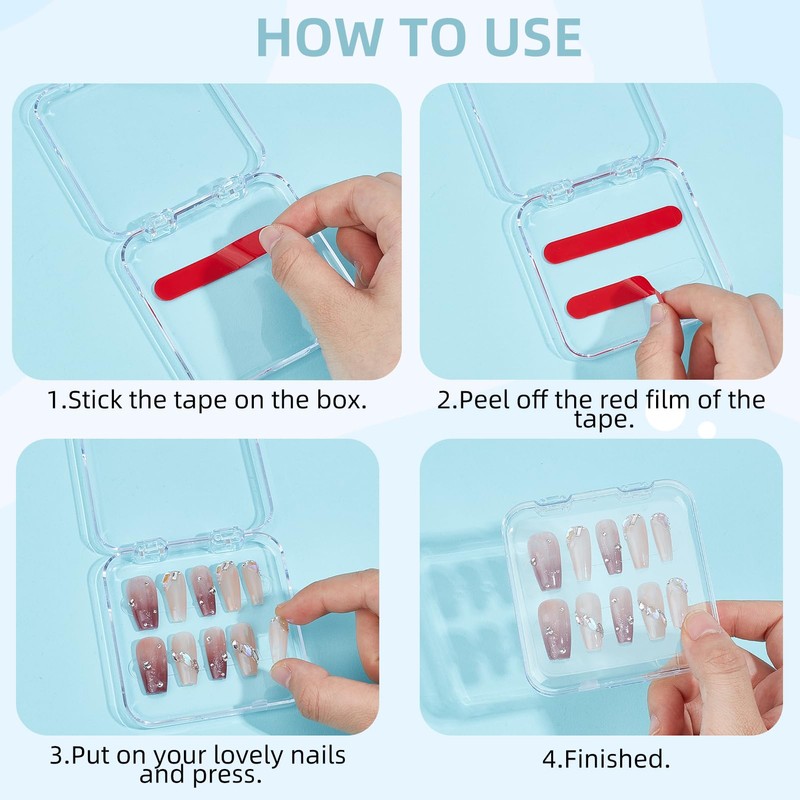 HOW TO USE

1.Stick the tape on the box.

2.Peel off the red film of the tape.

3.Put on your lovely nails and press.

4.Finished.