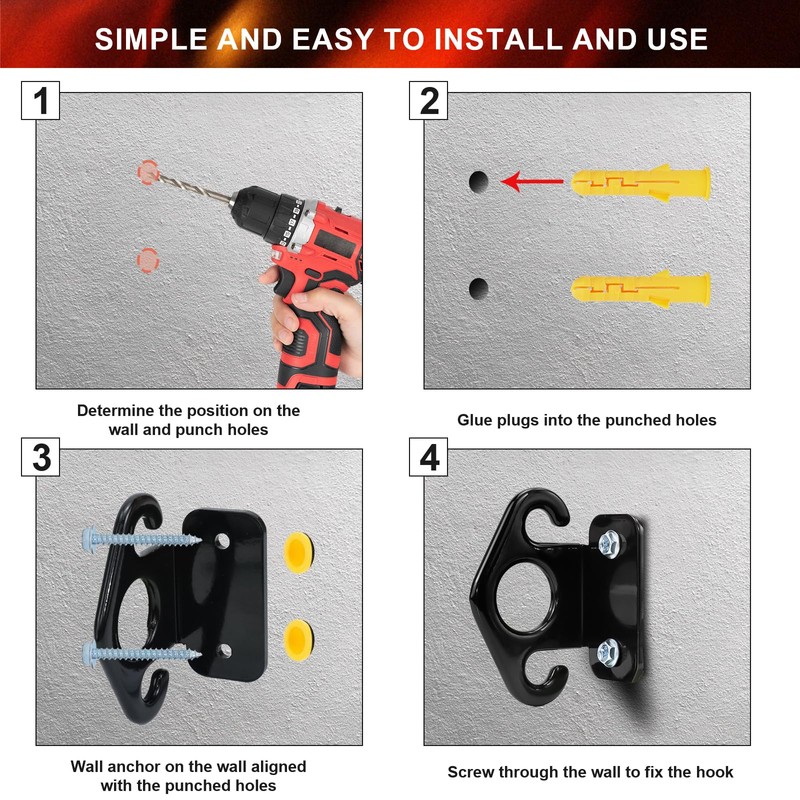 SIMPLE AND EASY TO INSTALL AND USE

1

Determine the position on the wall and punch holes

2

Glue plugs into the punched holes

3

Wall anchor on the wall aligned with the punched holes

4

Screw through the wall to fix the hook