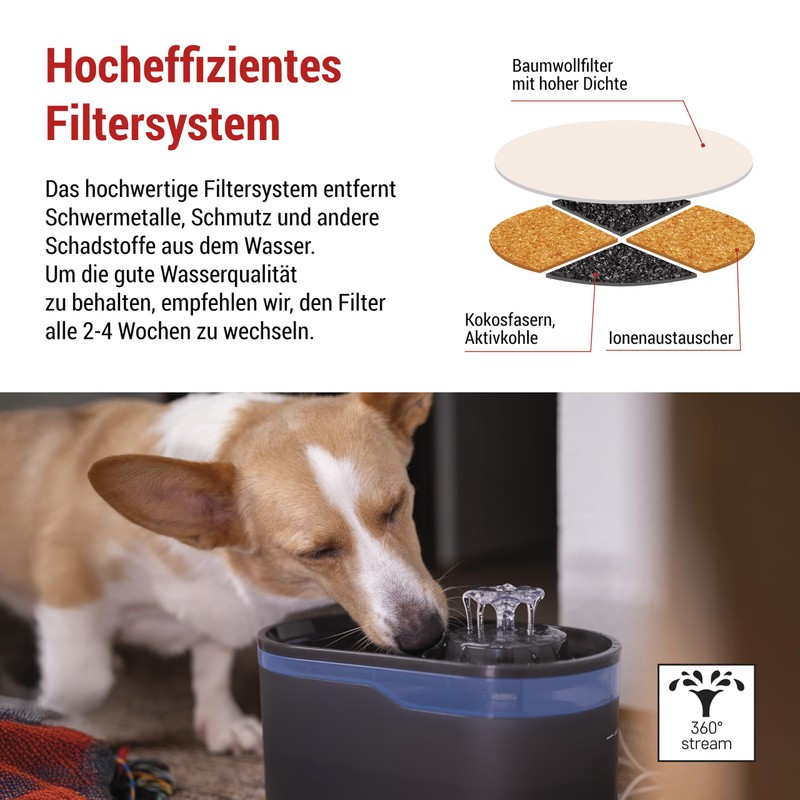 Hocheffizientes Filtersystem

Das hochwertige Filtersystem entfernt Schwermetalle, Schmutz und andere Schadstoffe aus dem Wasser.
Um die gute Wasserqualität zu behalten, empfehlen wir, den Filter alle 2-4 Wochen zu wechseln.

Baumwollfilter mit hoher Dichte

Kokosfasern, Aktivkohle

Ionenaustauscher

360° stream