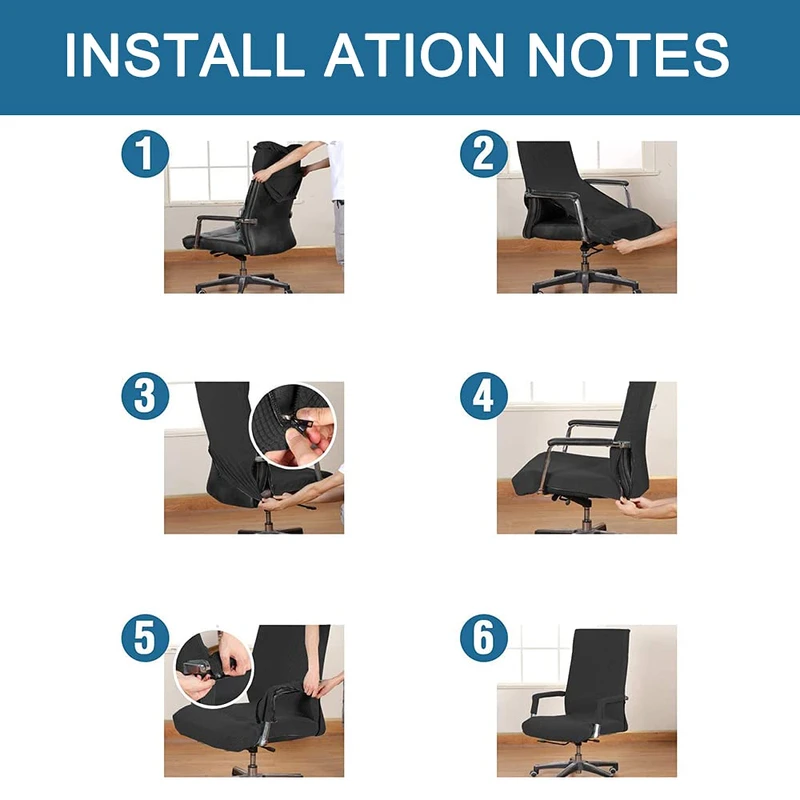 INSTALL ATION NOTES

1

2

3

4

5

6