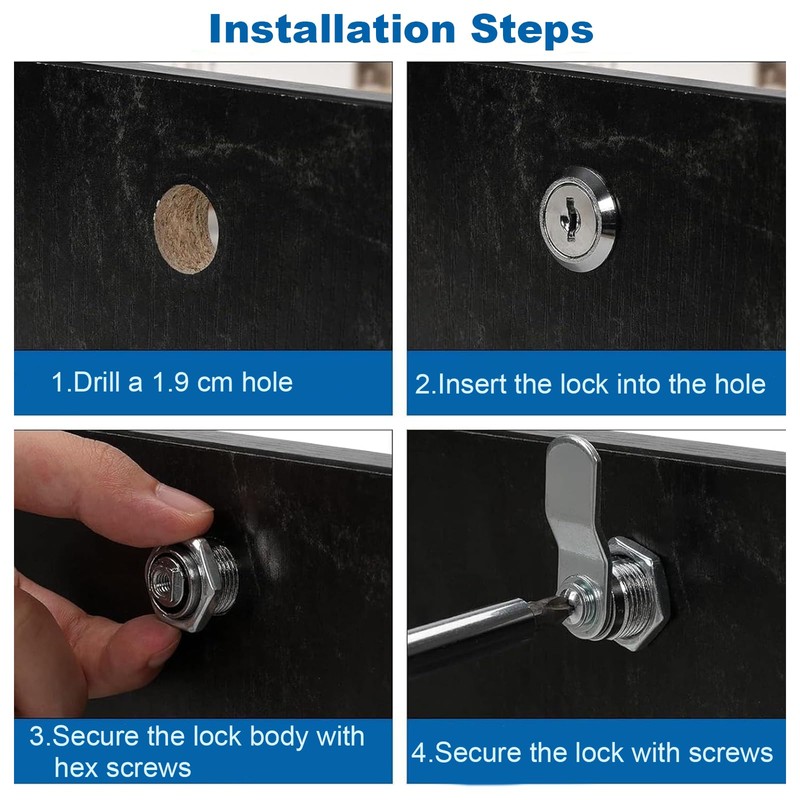 Installation Steps

1.Drill a 1.9 cm hole

2.Insert the lock into the hole

3.Secure the lock body with hex screws

4.Secure the lock with screws