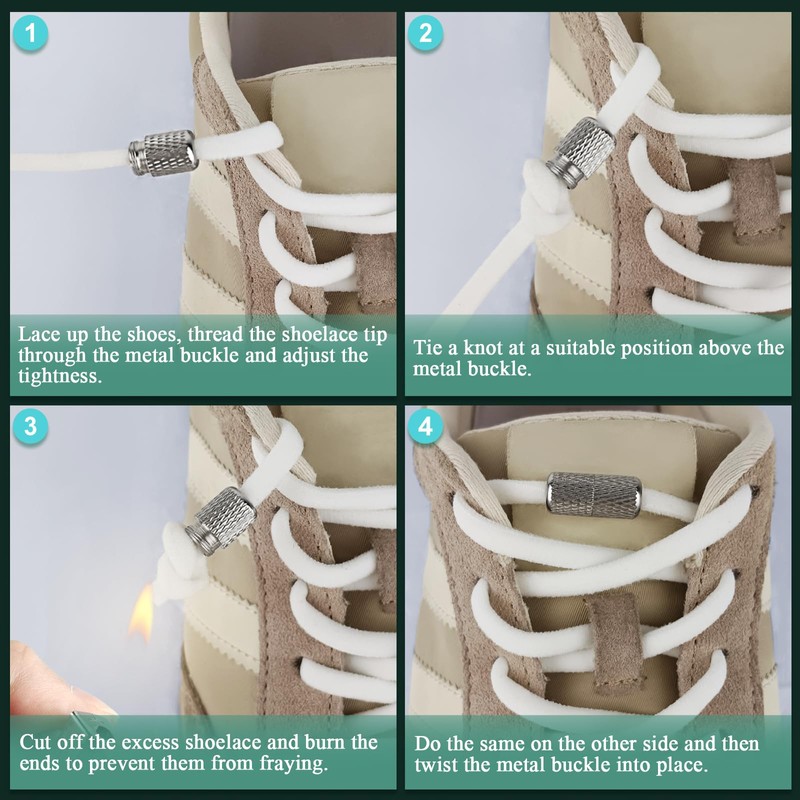 1

Lace up the shoes, thread the shoelace tip through the metal buckle and adjust the tightness.

2

Tie a knot at a suitable position above the metal buckle.

3

Cut off the excess shoelace and burn the ends to prevent them from fraying.

4

Do the same on the other side and then twist the metal buckle into place.