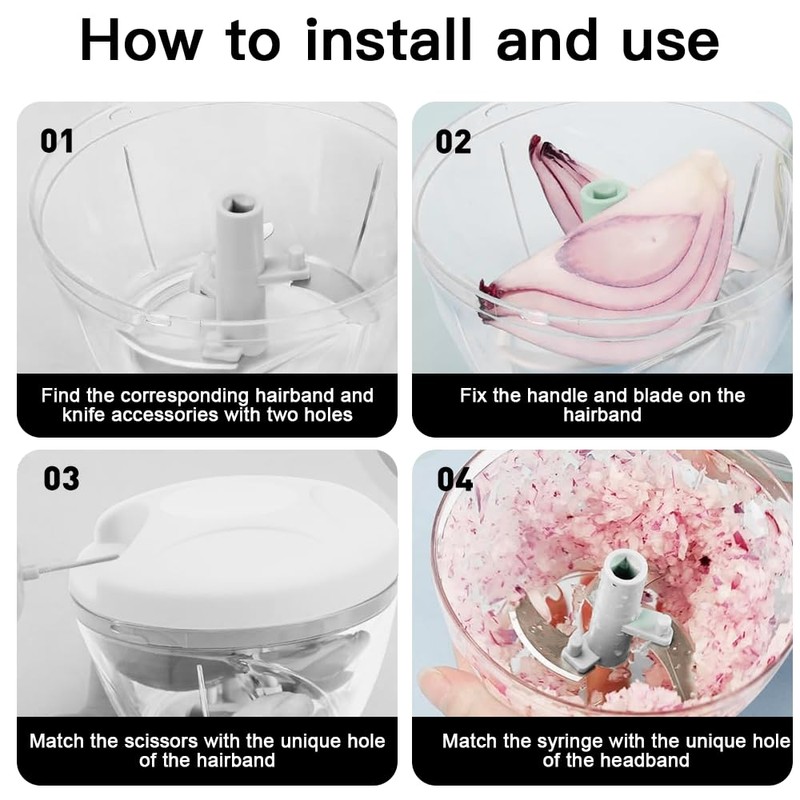 How to install and use

01

Find the corresponding hairband and knife accessories with two holes

02

Fix the handle and blade on the hairband

03

Match the scissors with the unique hole of the hairband

04

Match the syringe with the unique hole of the headband