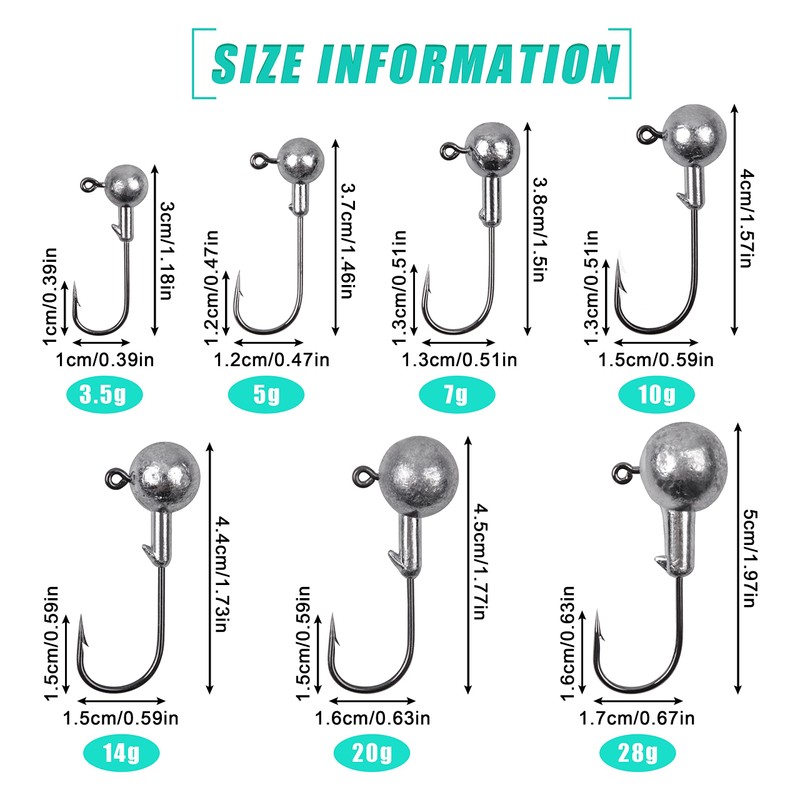 SIZE INFORMATION

1cm/0.39in
3cm/1.18in
1cm/0.39in
3.5g

1.2cm/0.47in
3.7cm/1.46in
1.2cm/0.47in
5g

1.3cm/0.51in
3.8cm/1.5in
1.3cm/0.51in
7g

1.3cm/0.51in
4cm/1.57in
1.5cm/0.59in
10g

1.5cm/0.59in
4.4cm/1.73in
1.5cm/0.59in
14g

1.5cm/0.59in
4.5cm/1.77in
1.6cm/0.63in
20g

1.6cm/0.63in
5cm/1.97in
1.7cm/0.67in
28g