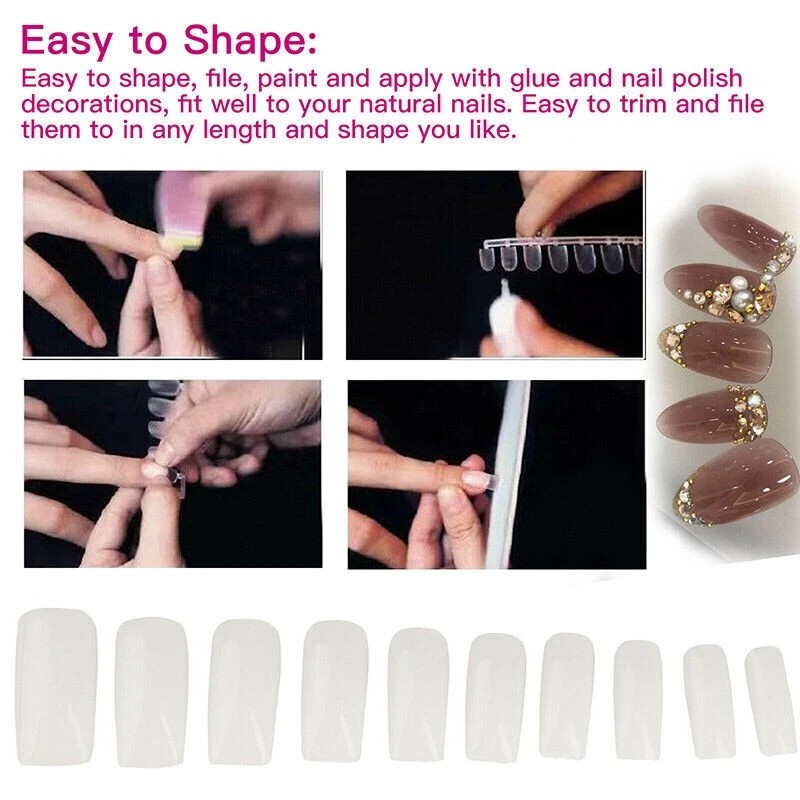 Easy to Shape:
Easy to shape, file, paint and apply with glue and nail polish decorations, fit well to your natural nails. Easy to trim and file them to in any length and shape you like.