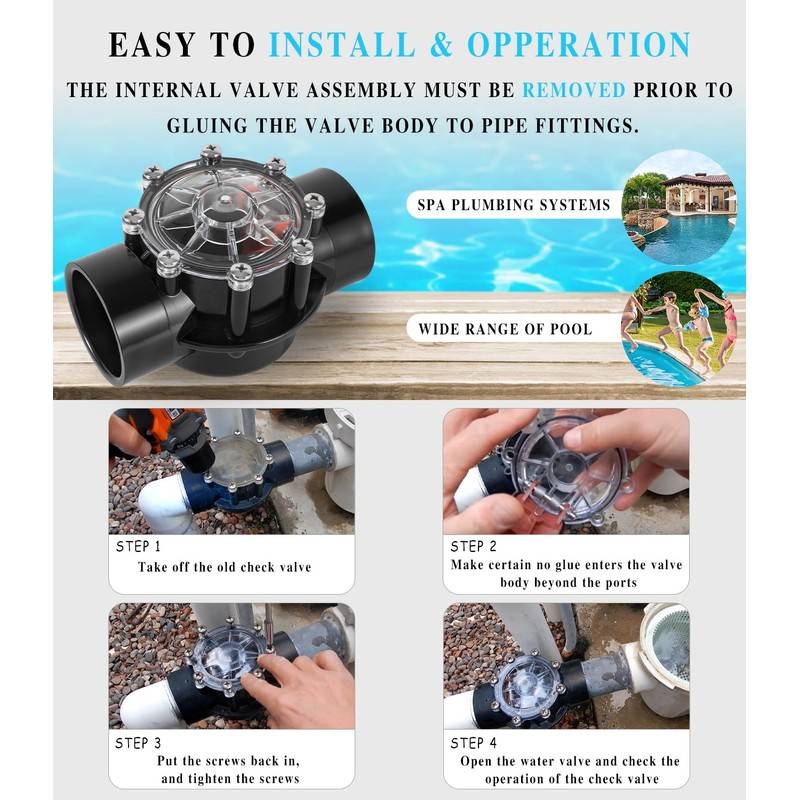 EASY TO INSTALL & OPPERATION

THE INTERNAL VALVE ASSEMBLY MUST BE REMOVED PRIOR TO GLUING THE VALVE BODY TO PIPE FITTINGS.

SPA PLUMBING SYSTEMS

WIDE RANGE OF POOL

STEP 1
Take off the old check valve

STEP 2
Make certain no glue enters the valve body beyond the ports

STEP 3
Put the screws back in, and tighten the screws

STEP 4
Open the water valve and check the operation of the check valve